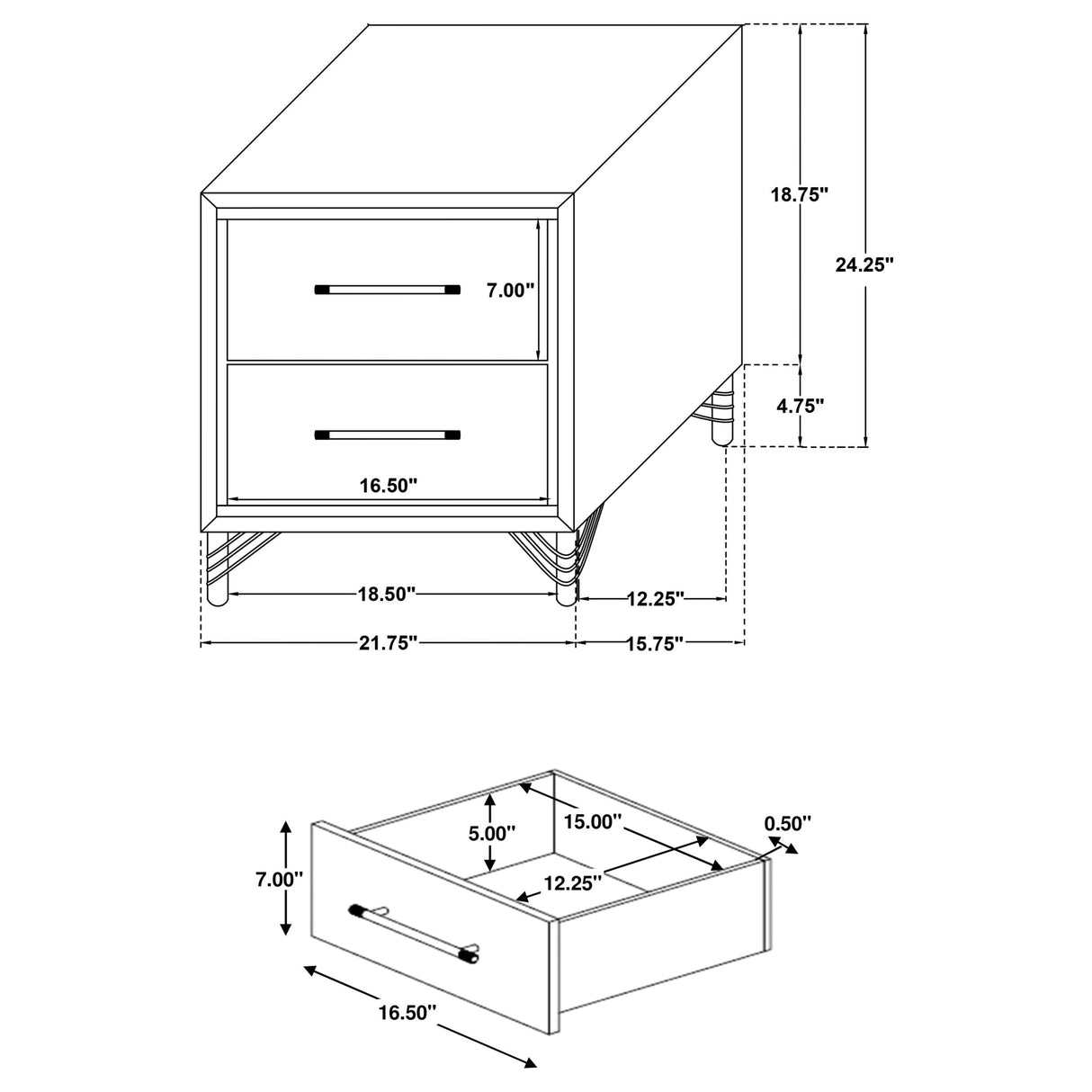 18.75"

24.25"

7.00"

4.75"

16.50"

18.50"

12.25"

21.75"

15.75"

5.00"

15.00"

0.50"

7.00"

12.25"

16.50"