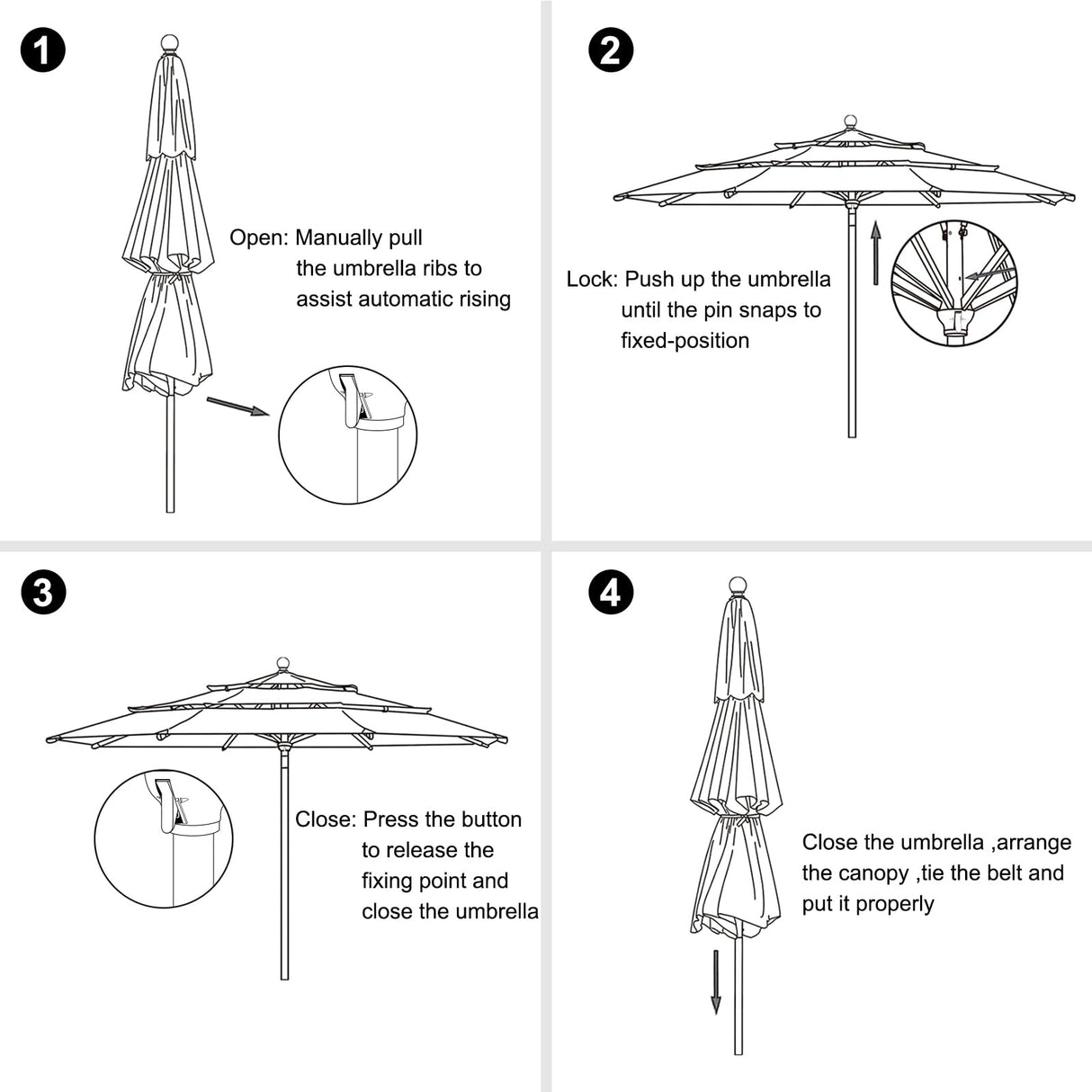 1

Open: Manually pull the umbrella ribs to assist automatic rising

2

Lock: Push up the umbrella until the pin snaps to fixed-position

3

Close: Press the button to release the fixing point and close the umbrella

4

Close the umbrella ,arrange the canopy ,tie the belt and put it properly