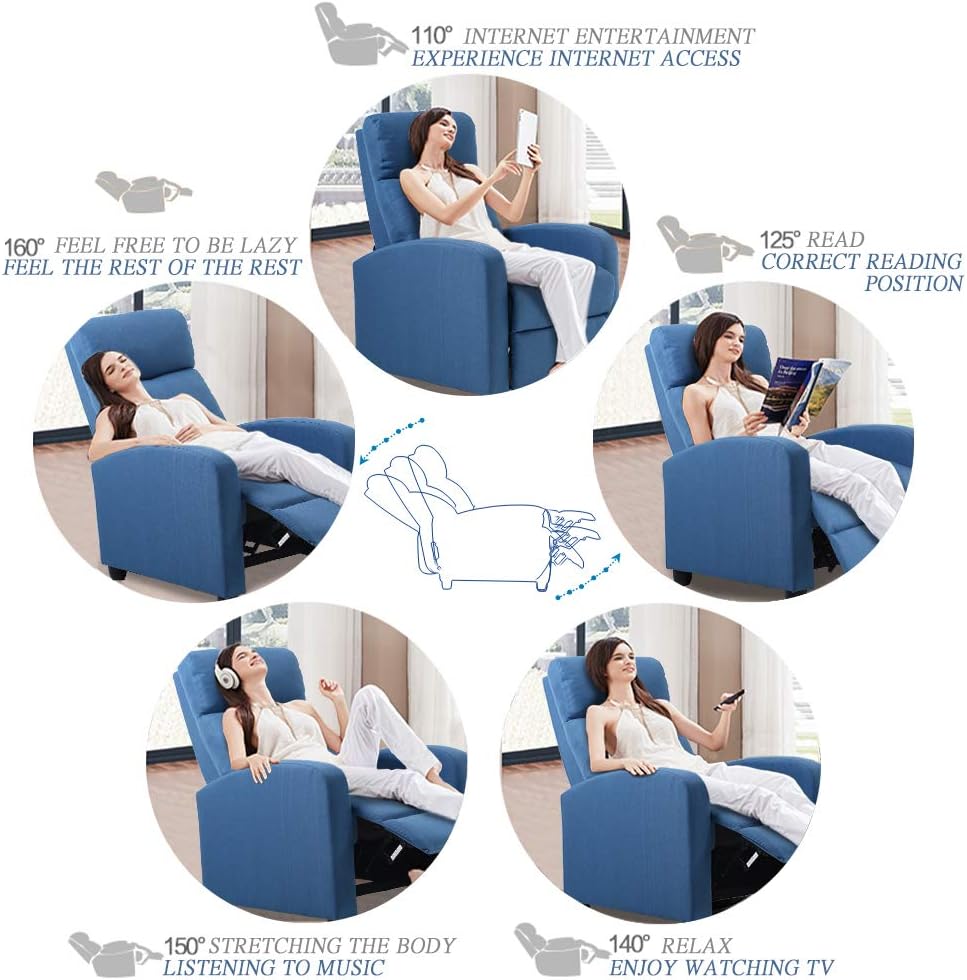 110° INTERNET ENTERTAINMENT
EXPERIENCE INTERNET ACCESS

160° FEEL FREE TO BE LAZY
FEEL THE REST OF THE REST

125° READ
CORRECT READING POSITION

150° STRETCHING THE BODY
LISTENING TO MUSIC

140° RELAX
ENJOY WATCHING TV