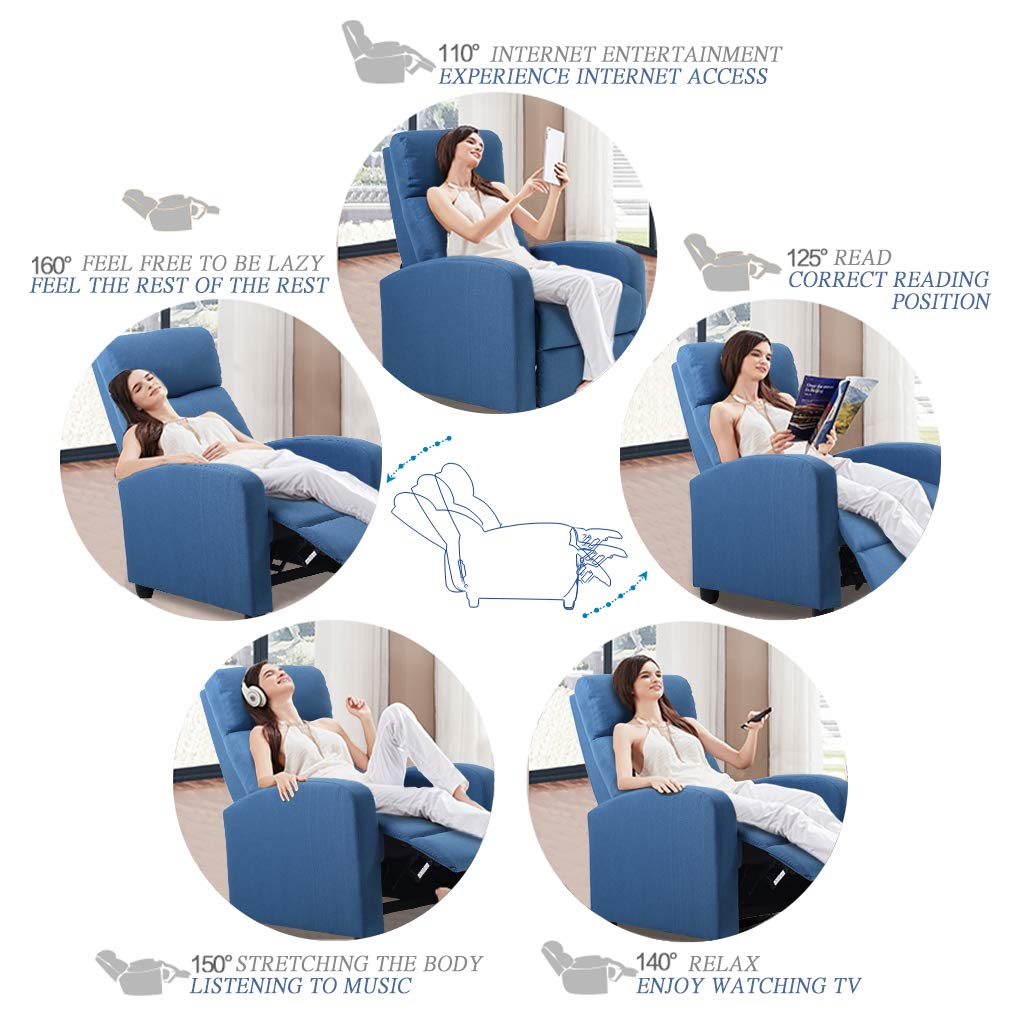 110° INTERNET ENTERTAINMENT
EXPERIENCE INTERNET ACCESS

160° FEEL FREE TO BE LAZY
FEEL THE REST OF THE REST

125° READ
CORRECT READING POSITION

150° STRETCHING THE BODY
LISTENING TO MUSIC

140° RELAX
ENJOY WATCHING TV