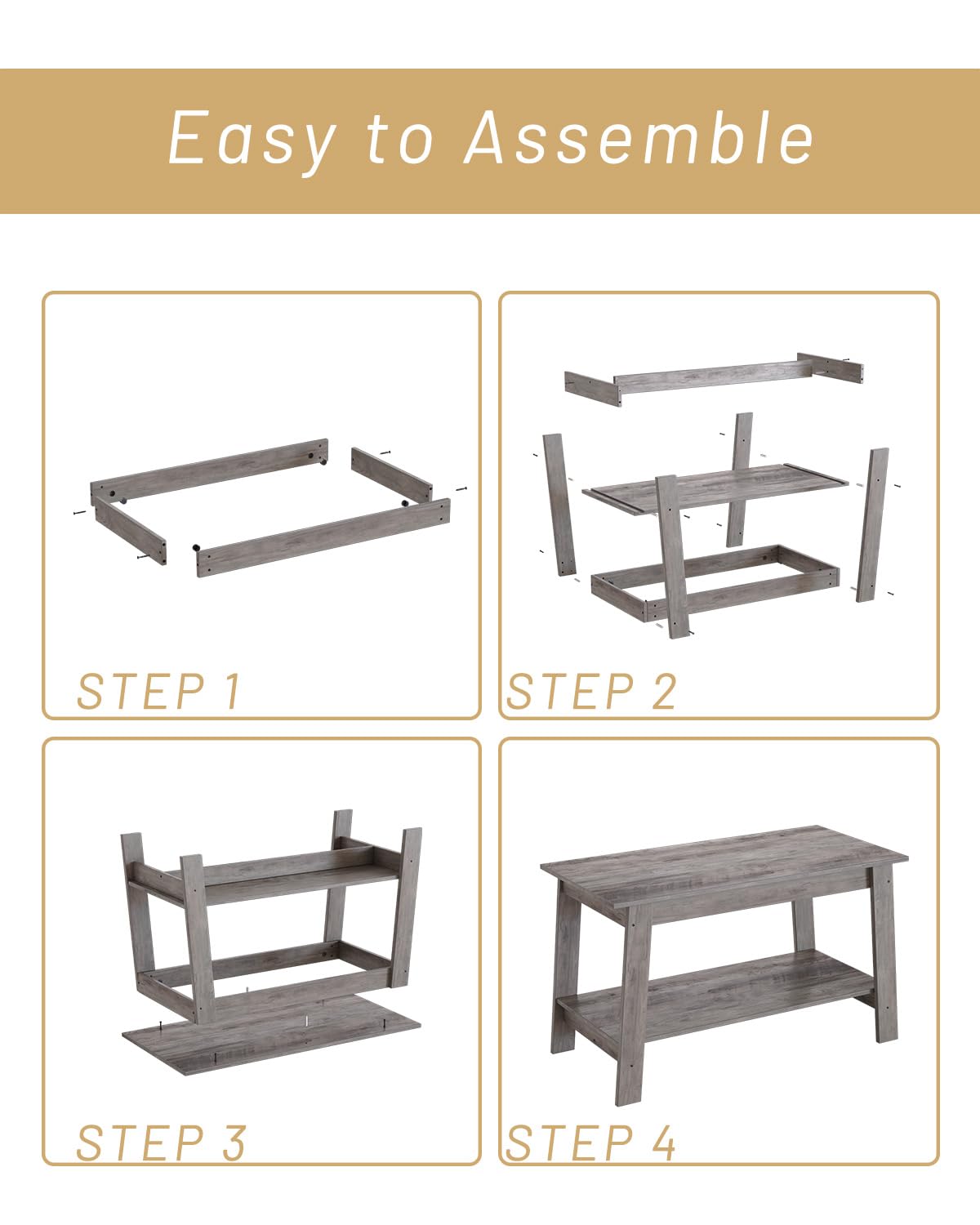 Easy to Assemble

STEP 1

STEP 2

STEP 3

STEP 4