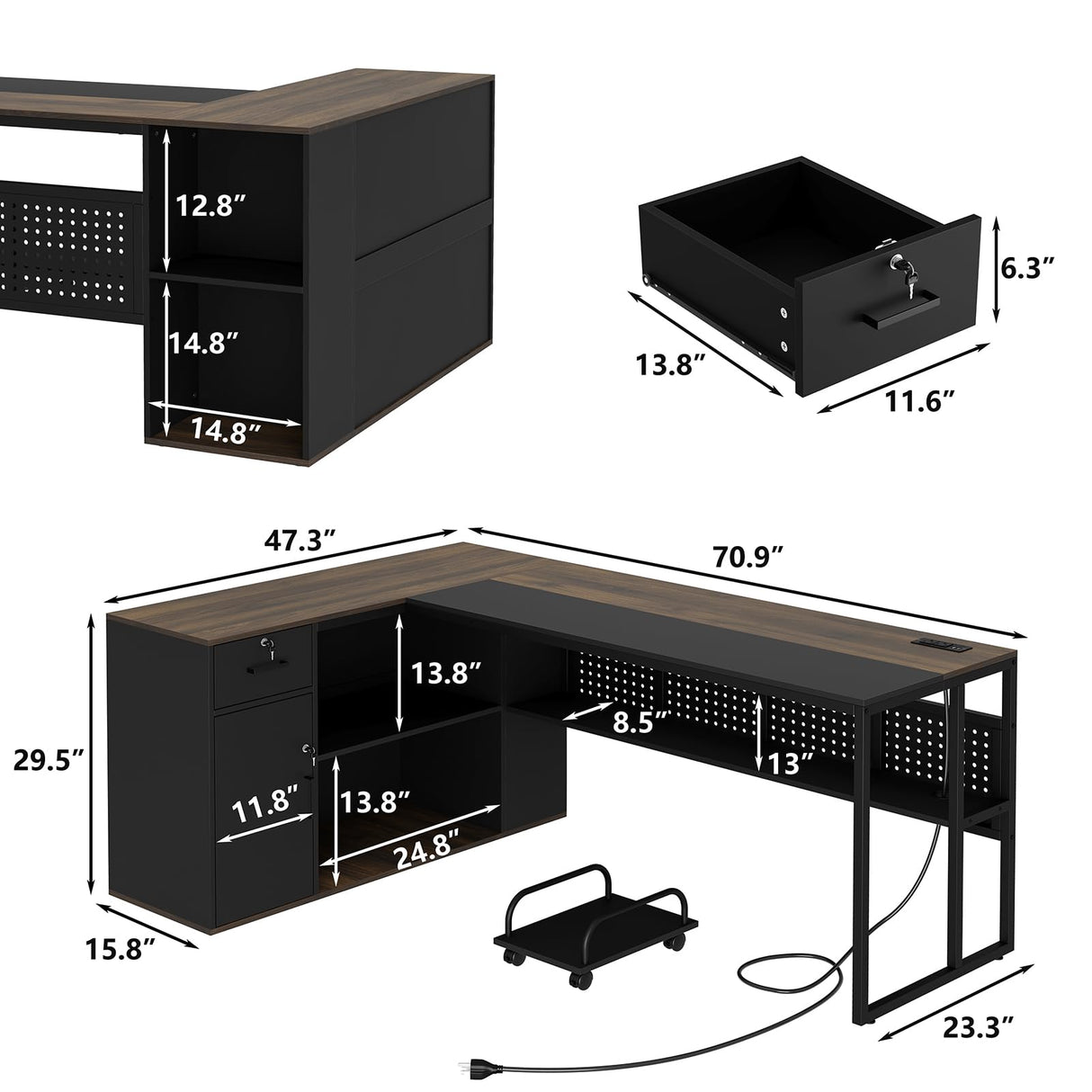 12.8″
14.8″
14.8″

6.3″
13.8″
11.6″

47.3″
70.9″
29.5″
13.8″
8.5″
13″
11.8″
13.8″
24.8″
15.8″
23.3″