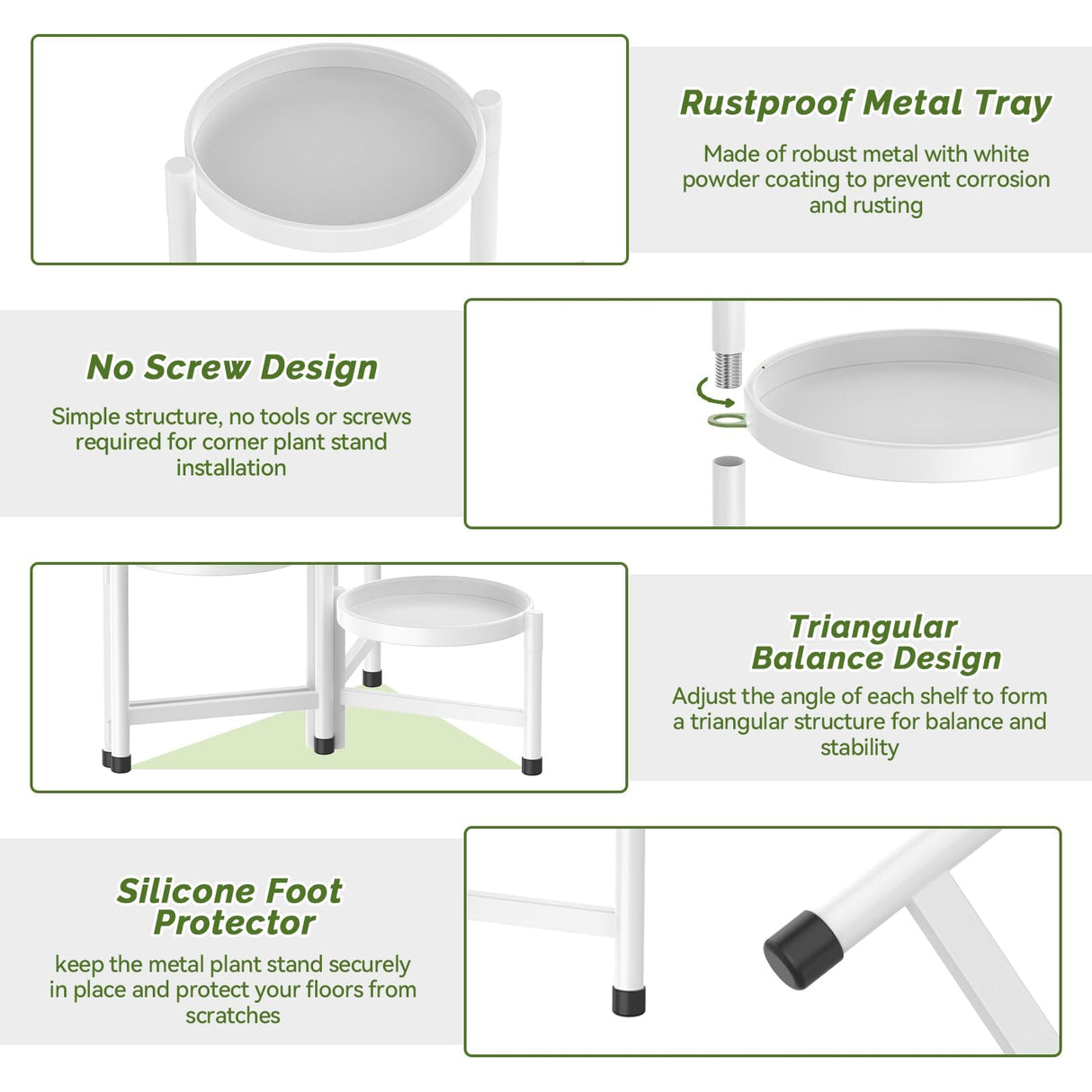 Rustproof Metal Tray

Made of robust metal with white powder coating to prevent corrosion and rusting

No Screw Design

Simple structure, no tools or screws required for corner plant stand installation

Triangular Balance Design

Adjust the angle of each shelf to form a triangular structure for balance and stability

Silicone Foot Protector

keep the metal plant stand securely in place and protect your floors from scratches