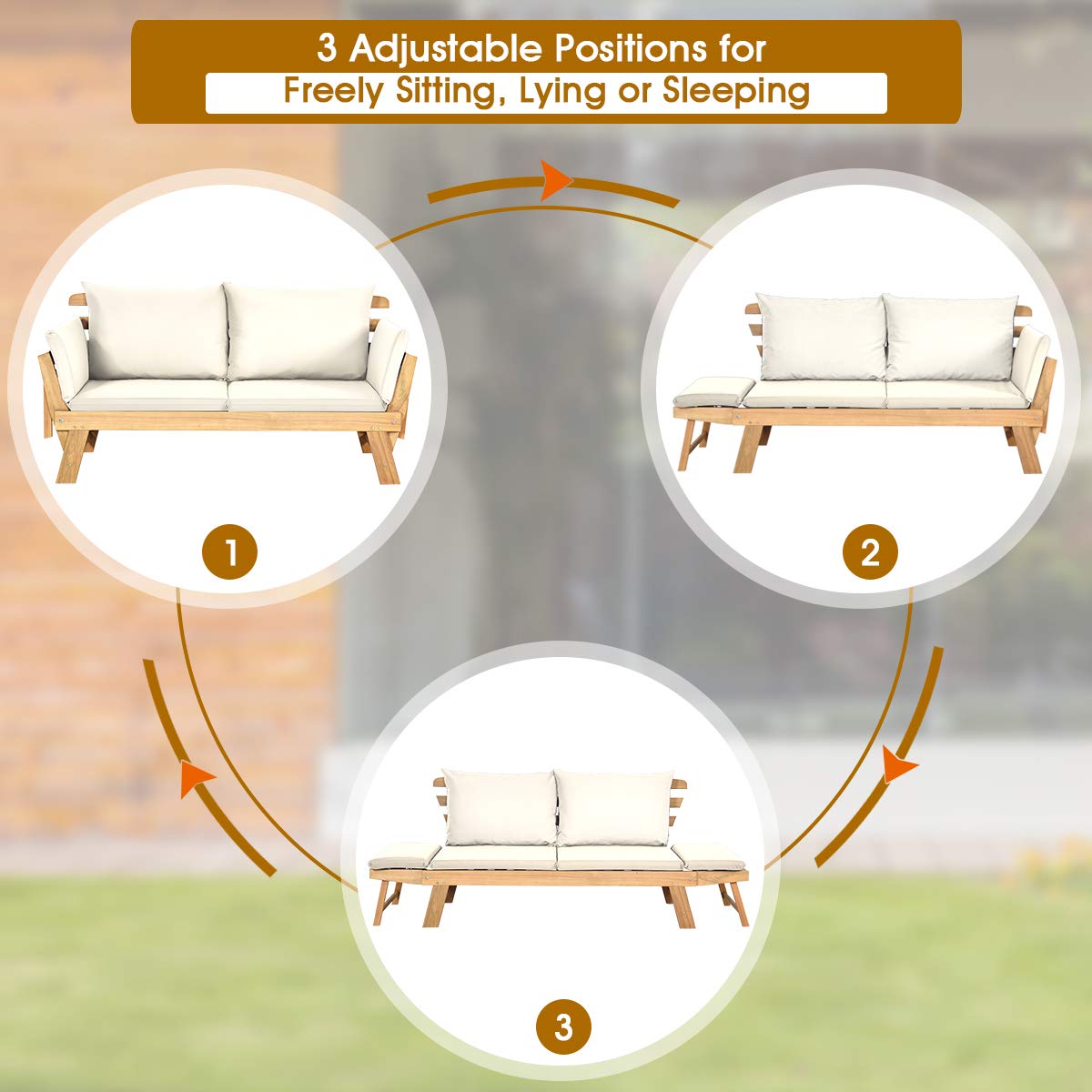 3 Adjustable Positions for
Freely Sitting, Lying or Sleeping

1

2

3