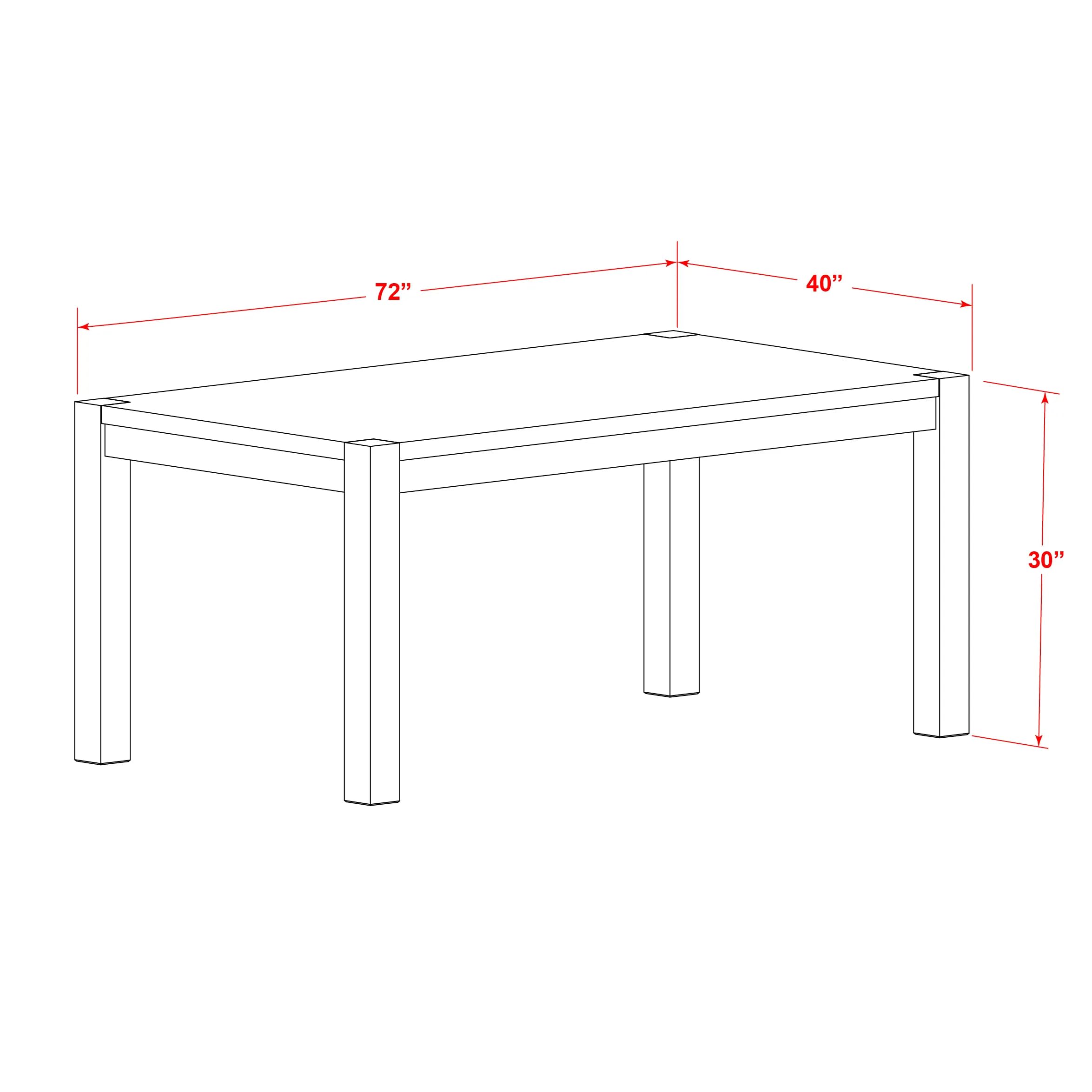 72”

40”

30”