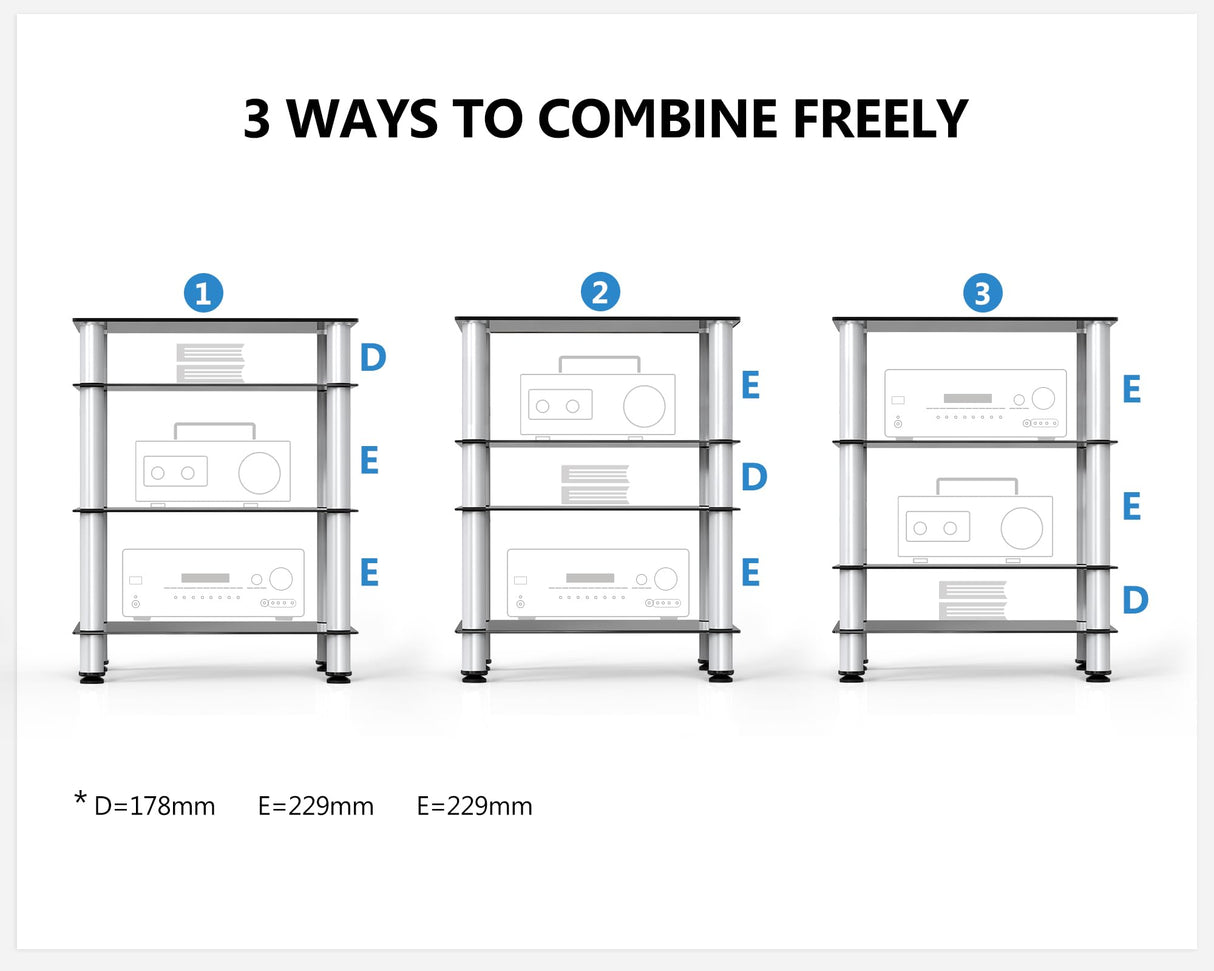 3 WAYS TO COMBINE FREELY

1

D

E

E

2

E

D

E

3

E

E

D

* D=178mm E=229mm E=229mm