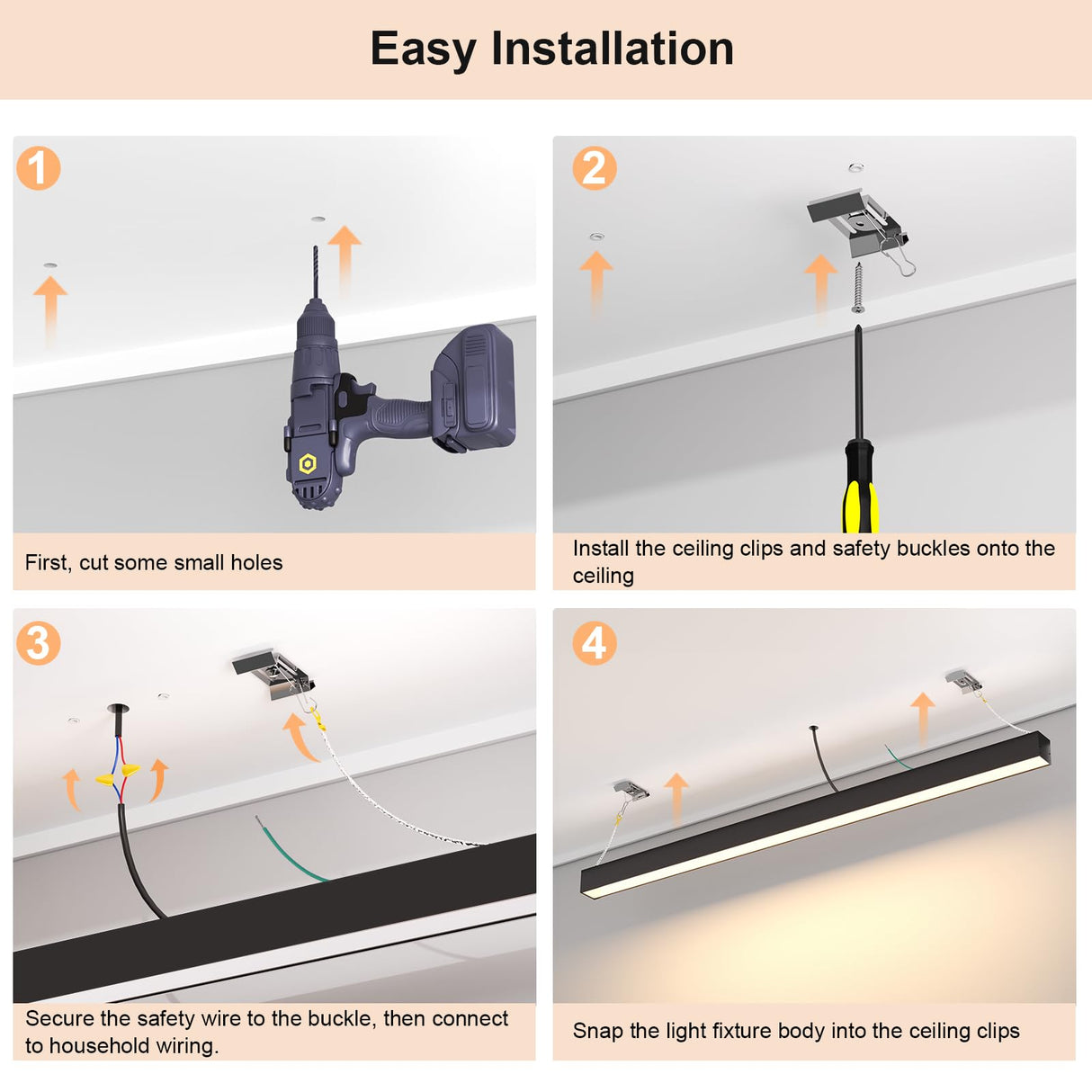 Easy Installation

1

First, cut some small holes

2

Install the ceiling clips and safety buckles onto the ceiling

3

Secure the safety wire to the buckle, then connect to household wiring.

4

Snap the light fixture body into the ceiling clips