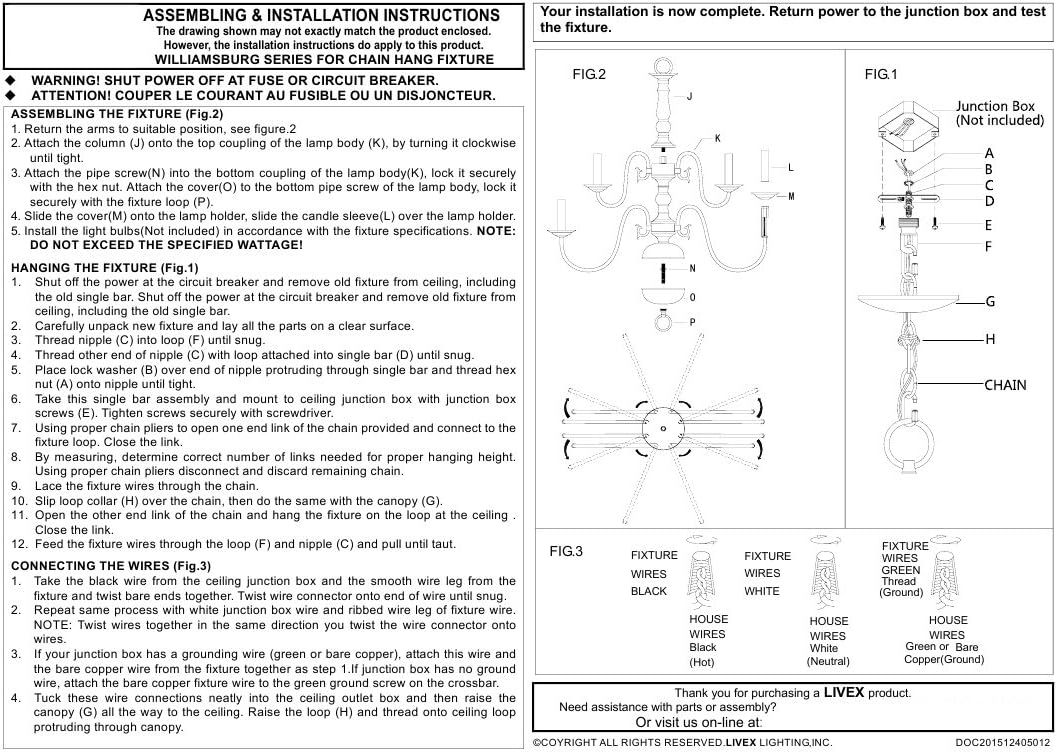 ASSEMBLING & INSTALLATION INSTRUCTIONS
The drawing shown may not exactly match the product enclosed.
However, the installation instructions do apply to this product.
WILLIAMSBURG SERIES FOR CHAIN HANG FIXTURE

◆ WARNING! SHUT POWER OFF AT FUSE OR CIRCUIT BREAKER.
◆ ATTENTION! COUPER LE COURANT AU FUSIBLE OU UN DISJONCTEUR.

ASSEMBLING THE FIXTURE (Fig.2)
1. Return the arms to suitable position, see figure.2
2. Attach the column (J) onto the top coupling of the lamp body (K), by turning it clockwise until tight.
3. Attach the pipe screw(N) into the bottom coupling of the lamp body(K), lock it securely with the hex nut. Attach the cover(O) to the bottom pipe screw of the lamp body, lock it securely with the fixture loop (P).
4. Slide the cover(M) onto the lamp holder, slide the candle sleeve(L) over the lamp holder.
5. Install the light bulbs(Not included) in accordance with the fixture specifications. NOTE: DO NOT EXCEED THE SPECIFIED WATTAGE!

HANGING THE FIXTURE (Fig.1)
1. Shut off the power at the circuit breaker and remove old fixture from ceiling, including the old single bar. Shut off the power at the circuit breaker and remove old fixture from ceiling, including the old single bar.
2. Carefully unpack new fixture and lay all the parts on a clear surface.
3. Thread nipple (C) into loop (F) until snug.
4. Thread other end of nipple (C) with loop attached into single bar (D) until snug.
5. Place lock washer (B) over end of nipple protruding through single bar and thread hex nut (A) onto nipple until tight.
6. Take this single bar assembly and mount to ceiling junction box with junction box screws (E). Tighten screws securely with screwdriver.
7. Using proper chain pliers to open one end link of the chain provided and connect to the fixture loop. Close the link.
8. By measuring, determine correct number of links needed for proper hanging height. Using proper chain pliers disconnect and discard remaining chain.
9. Lace the fixture wires through the chain.
10. Slip loop collar (H) over the chain, then do the same with the canopy (G).
11. Open the other end link of the chain and hang the fixture on the loop at the ceiling . Close the link.
12. Feed the fixture wires through the loop (F) and nipple (C) and pull until taut.

CONNECTING THE WIRES (Fig.3)
1. Take the black wire from the ceiling junction box and the smooth wire leg from the fixture and twist bare ends together. Twist wire connector onto end of wire until snug.
2. Repeat same process with white junction box wire and ribbed wire leg of fixture wire. NOTE: Twist wires together in the same direction you twist the wire connector onto wires.
3. If your junction box has a grounding wire (green or bare copper), attach this wire and the bare copper wire from the fixture together as step 1.If junction box has no ground wire, attach the bare copper fixture wire to the green ground screw on the crossbar.
4. Tuck these wire connections neatly into the ceiling outlet box and then raise the canopy (G) all the way to the ceiling. Raise the loop (H) and thread onto ceiling loop protruding through canopy.

Your installation is now complete. Return power to the junction box and test the fixture.

FIG.2
J
K
L
M
N
O
P

FIG.1
Junction Box (Not included)
A
B
C
D
E
F
G
H
CHAIN

FIG.3
FIXTURE WIRES BLACK
HOUSE WIRES Black (Hot)
FIXTURE WIRES WHITE
HOUSE WIRES White (Neutral)
FIXTURE WIRES GREEN Thread (Ground)
HOUSE WIRES Green or Bare Copper(Ground)

Thank you for purchasing a LIVEX product.
Need assistance with parts or assembly?
Or visit us on-line at:

©COYRIGHT ALL RIGHTS RESERVED.LIVEX LIGHTING,INC.
DOC201512405012