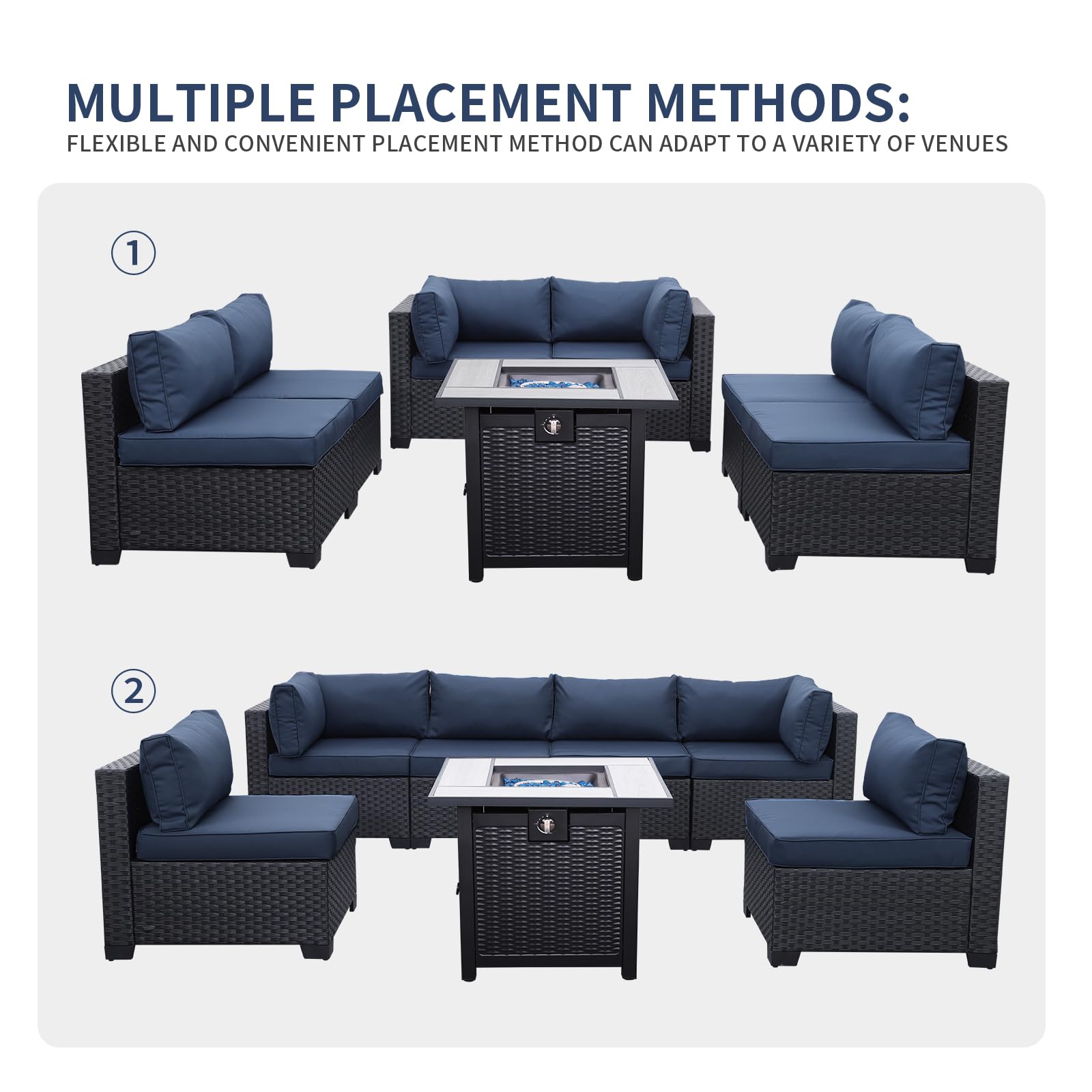 MULTIPLE PLACEMENT METHODS:
FLEXIBLE AND CONVENIENT PLACEMENT METHOD CAN ADAPT TO A VARIETY OF VENUES

①

②