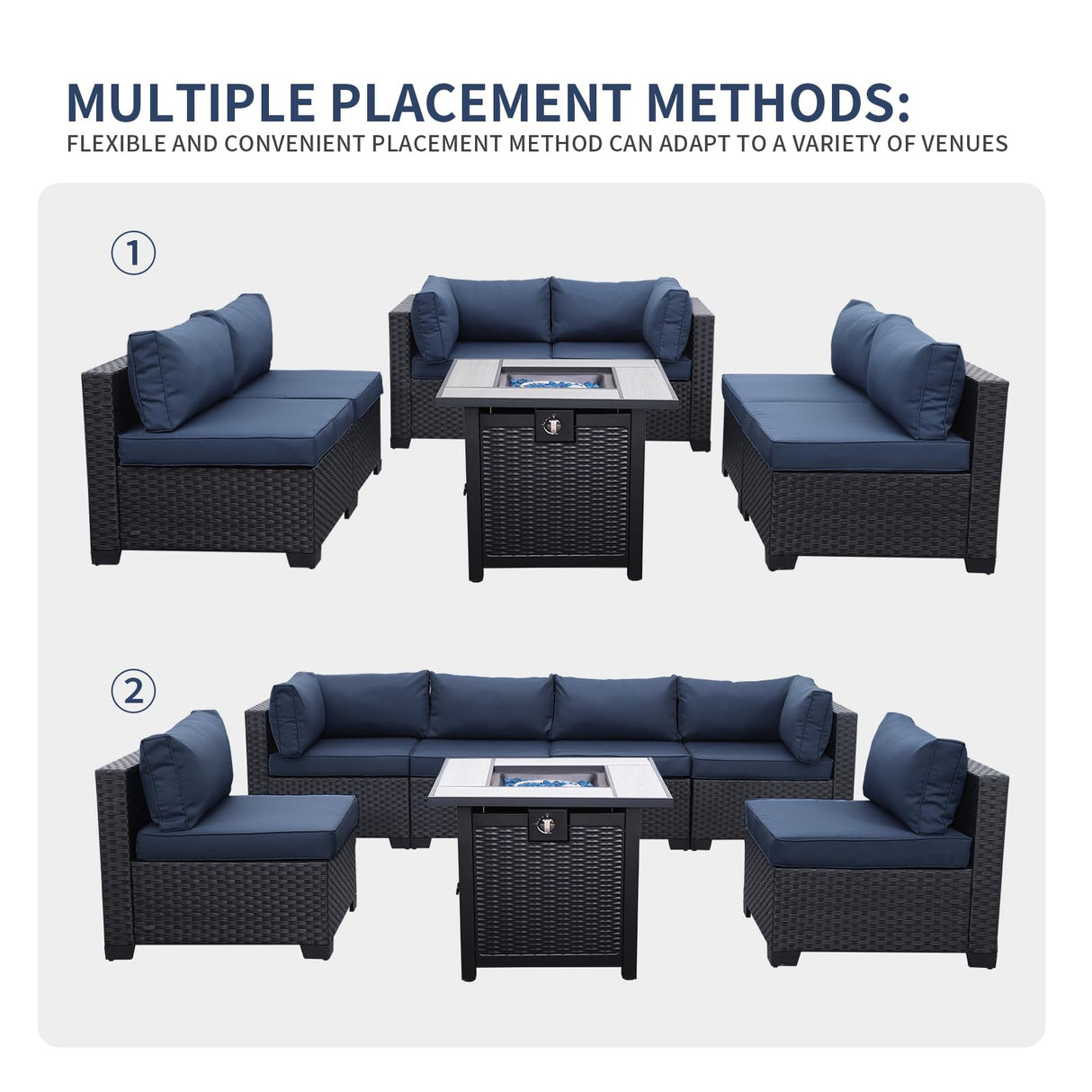 MULTIPLE PLACEMENT METHODS:
FLEXIBLE AND CONVENIENT PLACEMENT METHOD CAN ADAPT TO A VARIETY OF VENUES

①

②