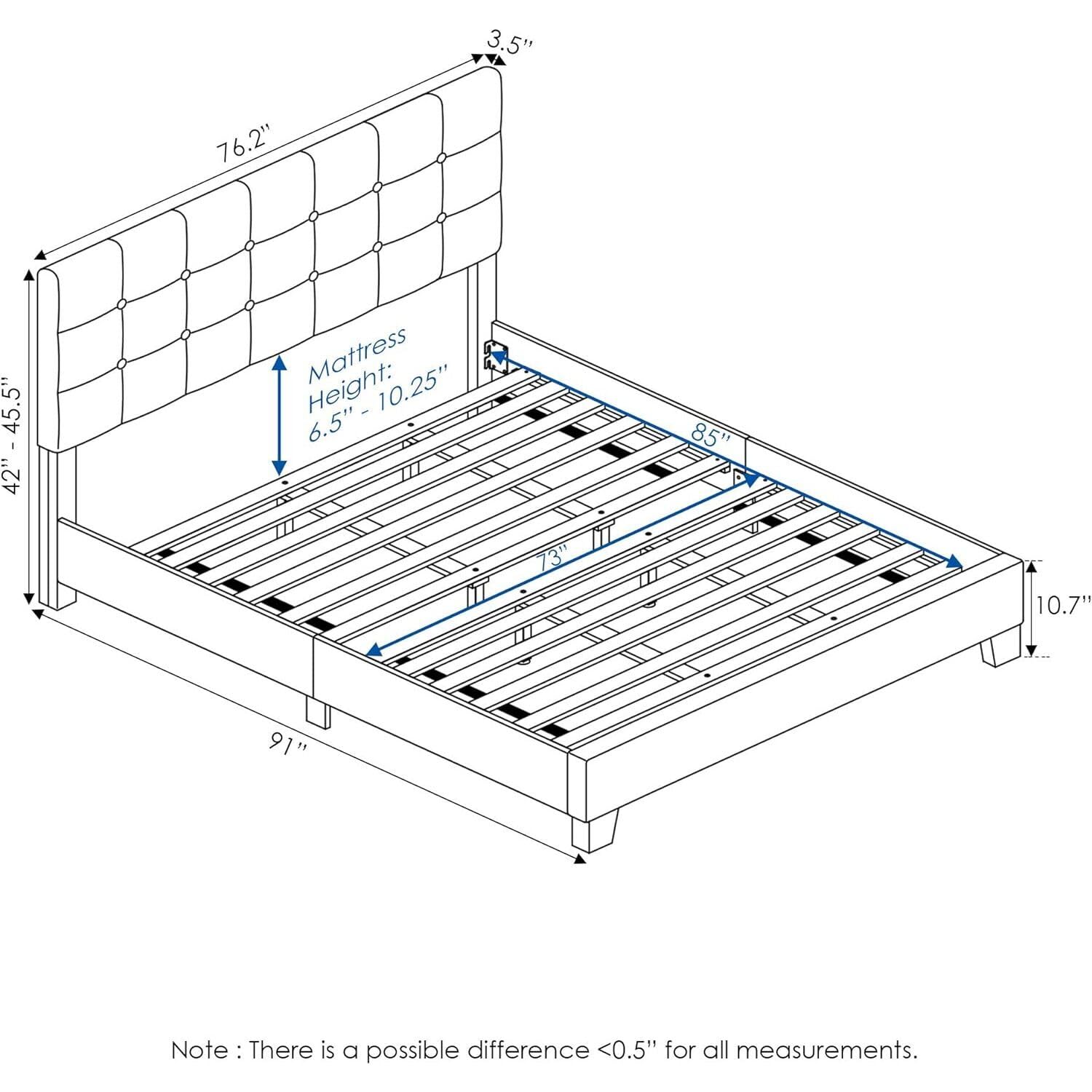 3.5''

76.2''

42'' - 45.5''

Mattress Height: 6.5'' - 10.25''

85''

73''

10.7''

91''

Note : There is a possible difference <0.5'' for all measurements.