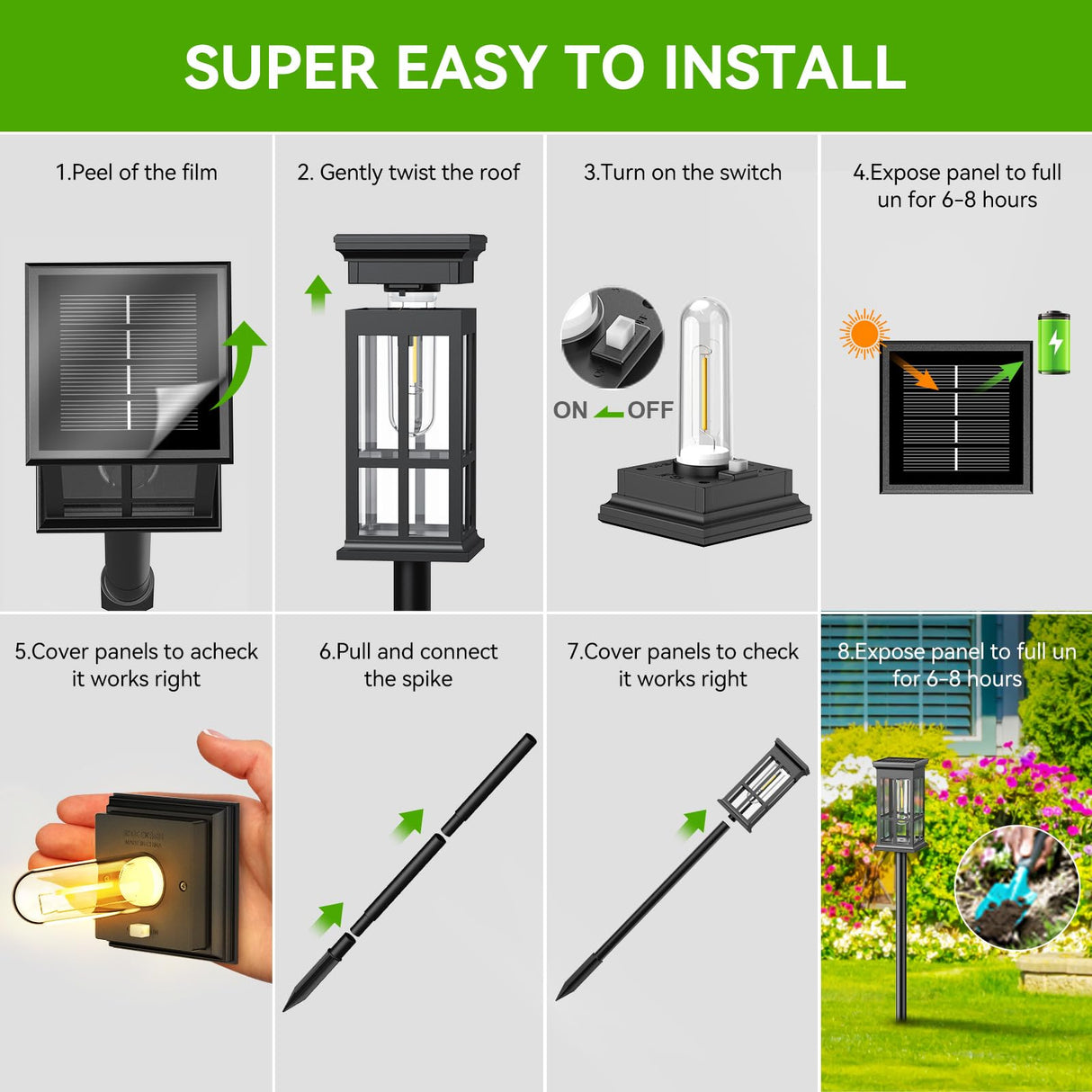 SUPER EASY TO INSTALL

1.Peel of the film

2. Gently twist the roof

3.Turn on the switch

ON OFF

4.Expose panel to full un for 6-8 hours

5.Cover panels to acheck it works right

6.Pull and connect the spike

7.Cover panels to check it works right

8.Expose panel to full un for 6-8 hours