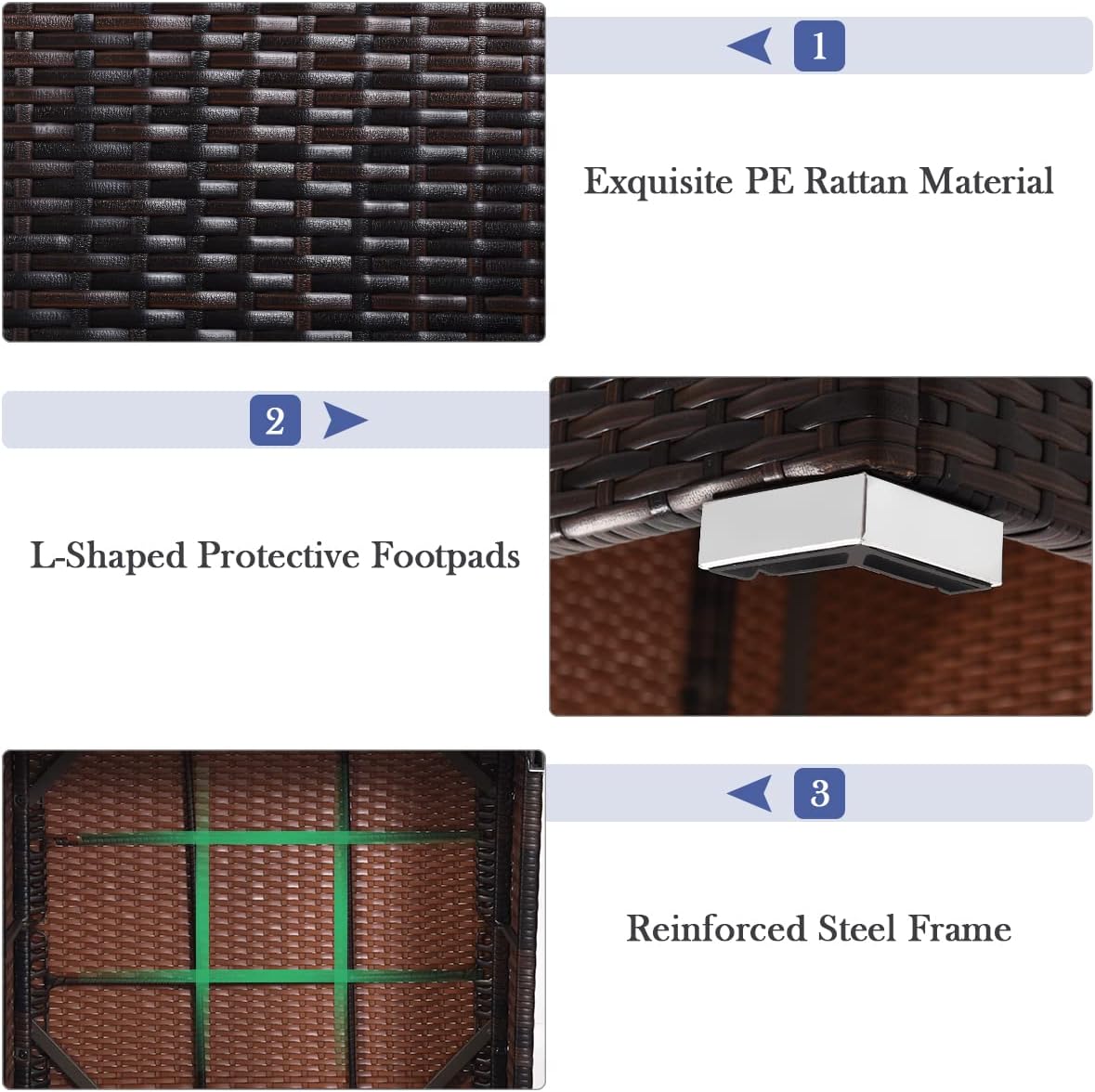 1

Exquisite PE Rattan Material

2

L-Shaped Protective Footpads

3

Reinforced Steel Frame