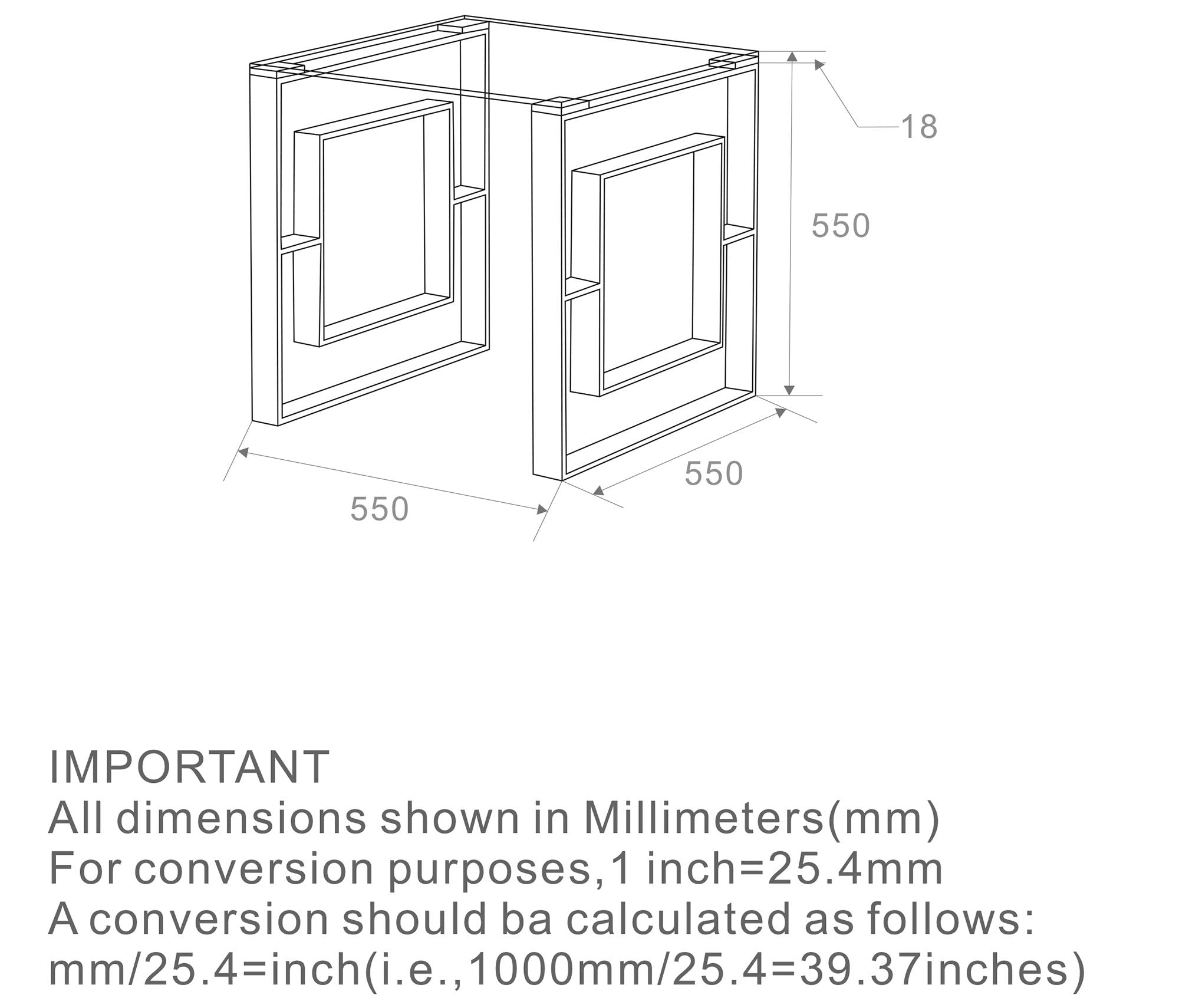 18

550

550

550

IMPORTANT
All dimensions shown in Millimeters(mm)
For conversion purposes,1 inch=25.4mm
A conversion should ba calculated as follows:
mm/25.4=inch(i.e.,1000mm/25.4=39.37inches)