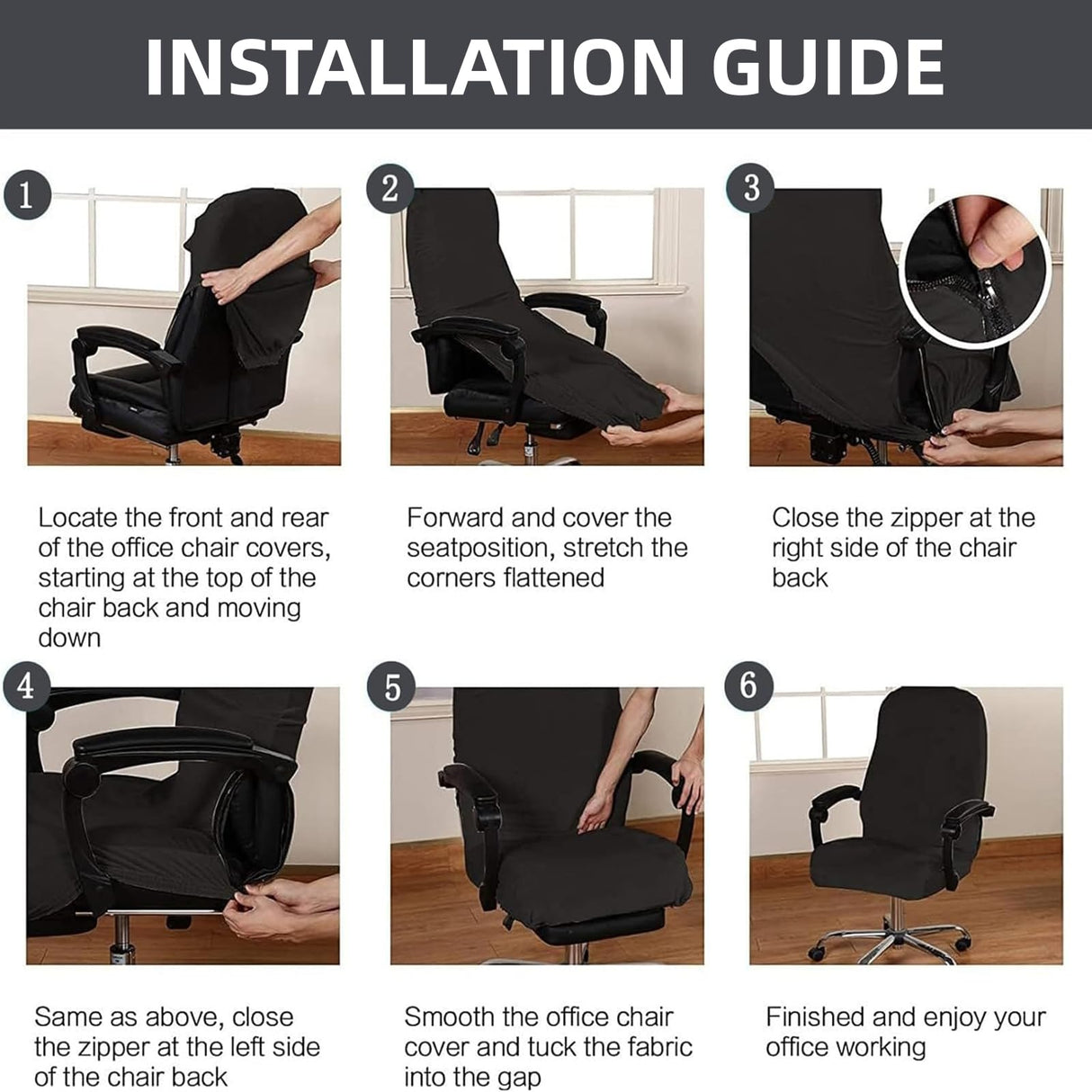 INSTALLATION GUIDE

1

Locate the front and rear of the office chair covers, starting at the top of the chair back and moving down

2

Forward and cover the seatposition, stretch the corners flattened

3

Close the zipper at the right side of the chair back

4

Same as above, close the zipper at the left side of the chair back

5

Smooth the office chair cover and tuck the fabric into the gap

6

Finished and enjoy your office working