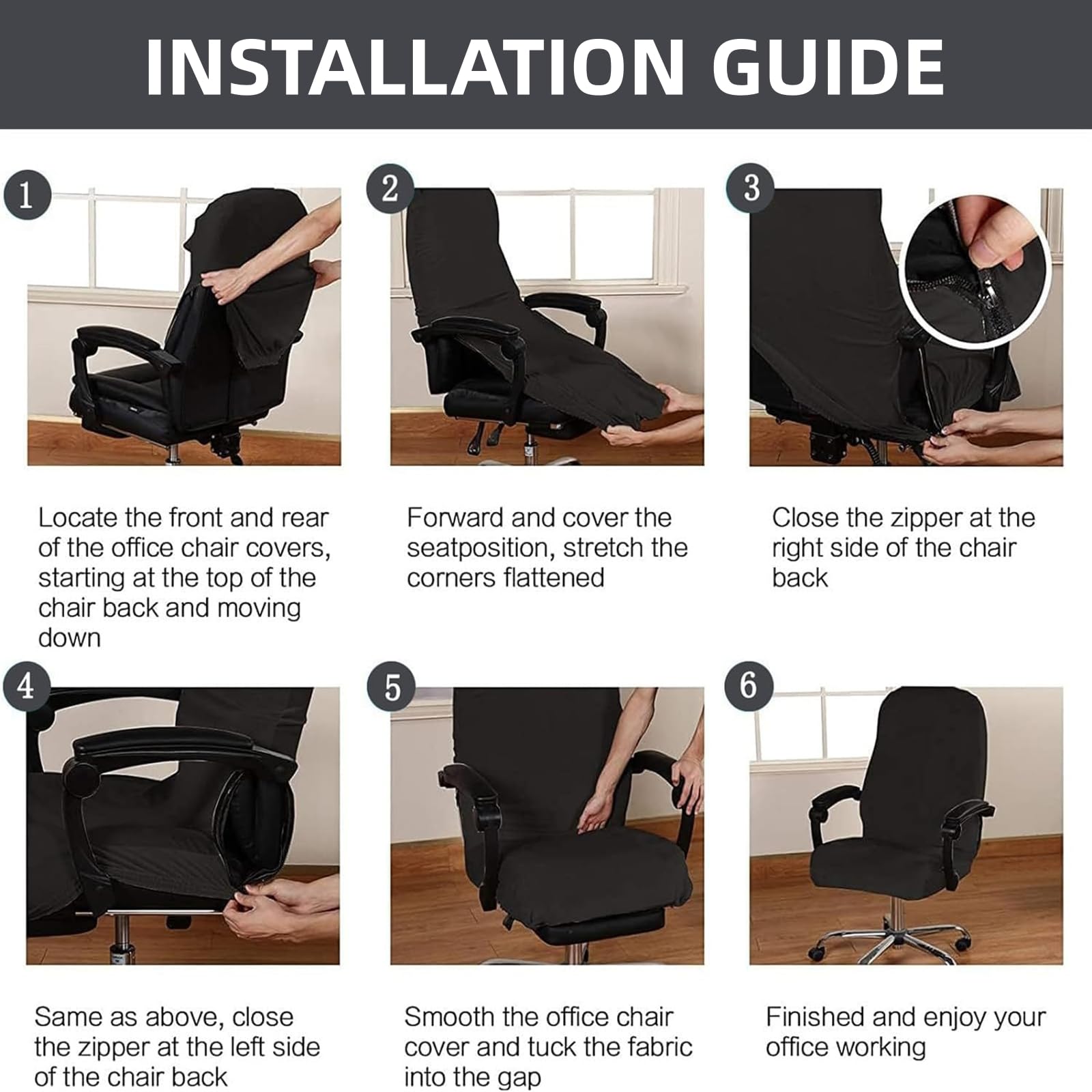 INSTALLATION GUIDE

1

Locate the front and rear of the office chair covers, starting at the top of the chair back and moving down

2

Forward and cover the seatposition, stretch the corners flattened

3

Close the zipper at the right side of the chair back

4

Same as above, close the zipper at the left side of the chair back

5

Smooth the office chair cover and tuck the fabric into the gap

6

Finished and enjoy your office working