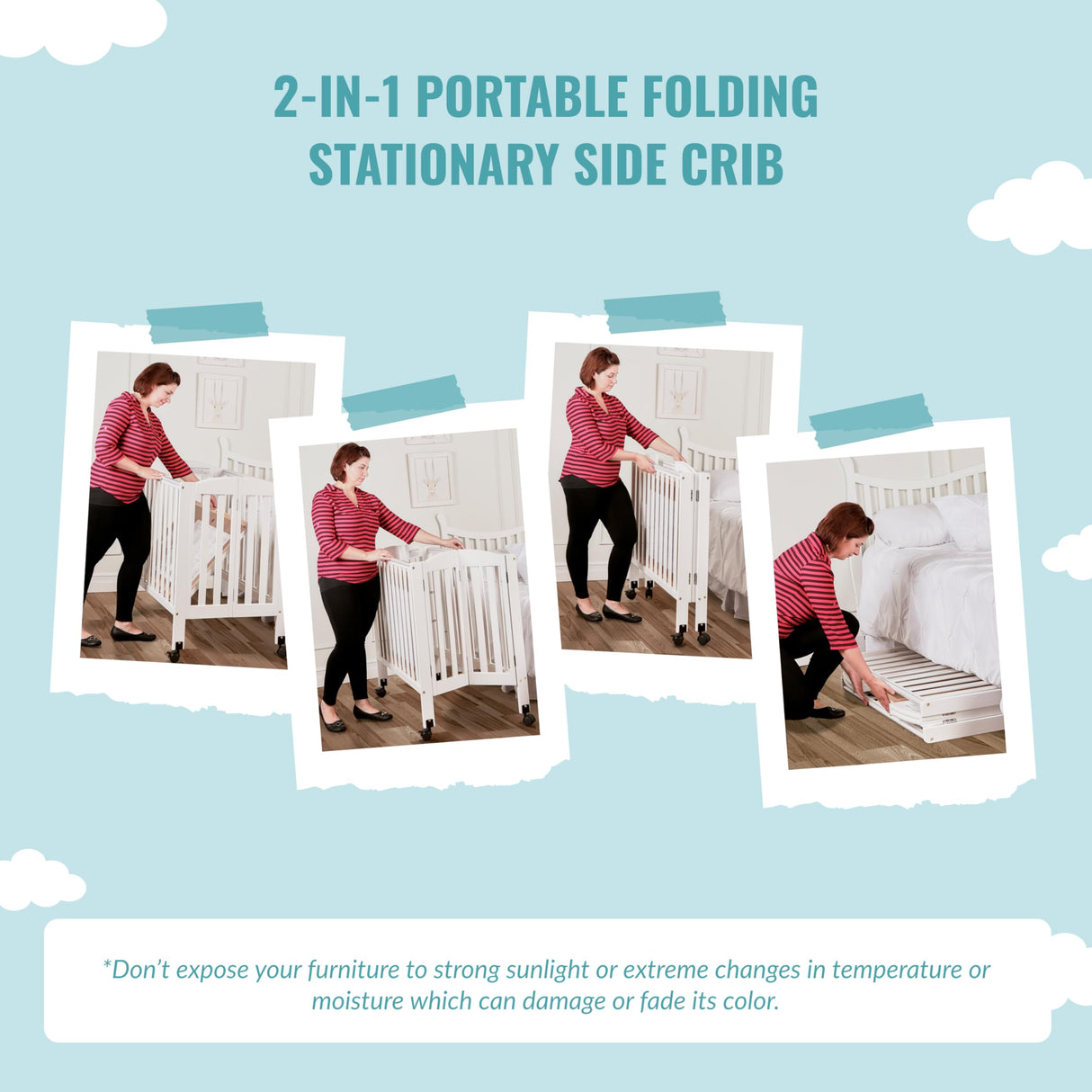 2-IN-1 PORTABLE FOLDING STATIONARY SIDE CRIB

*Don't expose your furniture to strong sunlight or extreme changes in temperature or moisture which can damage or fade its color.