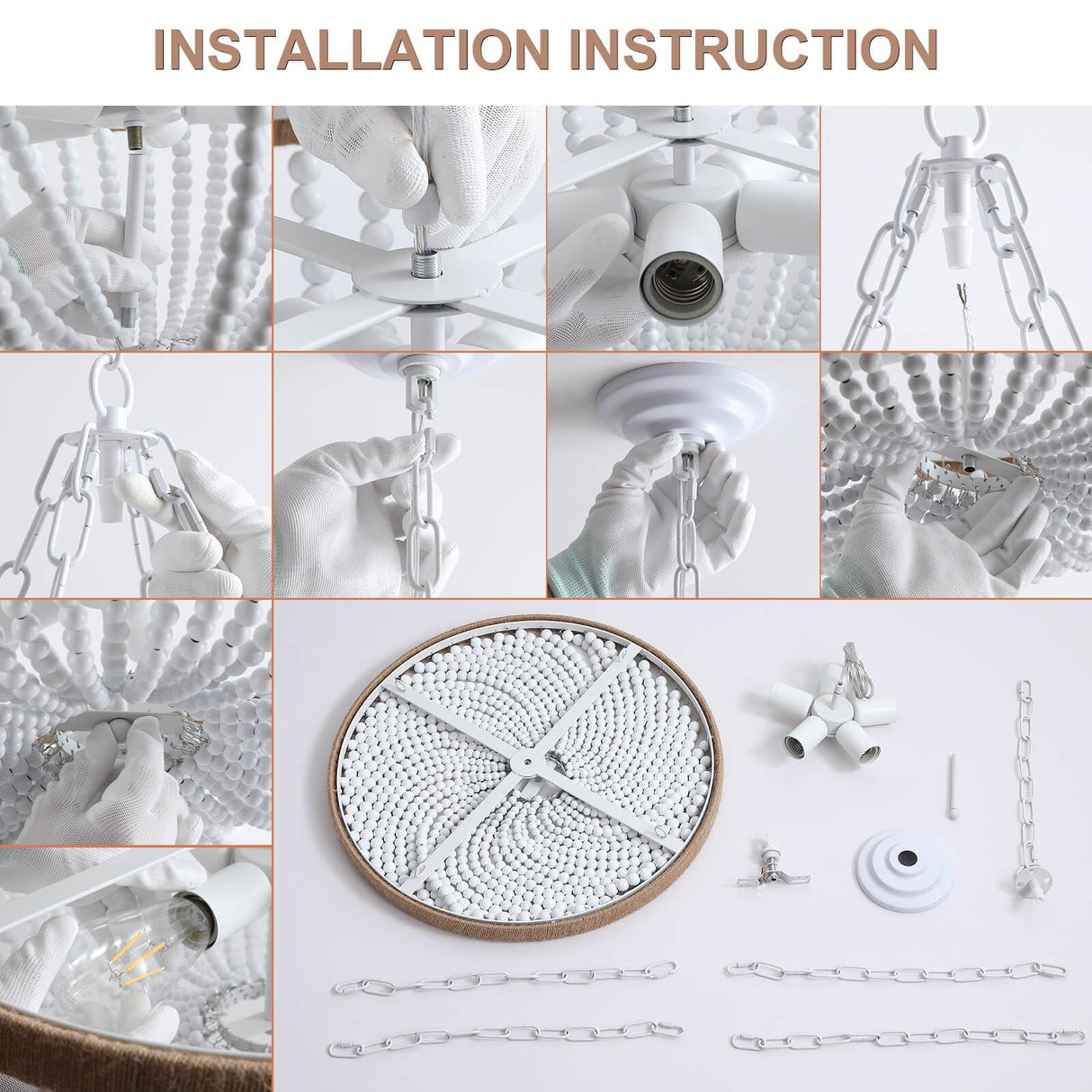 INSTALLATION INSTRUCTION