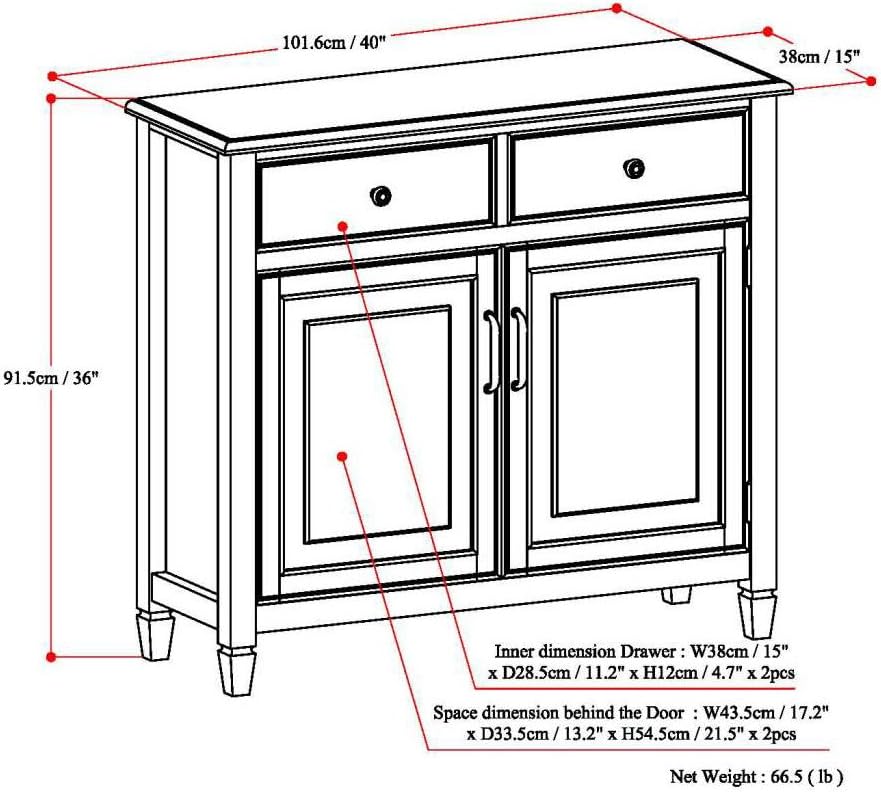 101.6cm / 40"

38cm / 15"

91.5cm / 36"

Inner dimension Drawer : W38cm / 15" x D28.5cm / 11.2" x H12cm / 4.7" x 2pcs

Space dimension behind the Door : W43.5cm / 17.2" x D33.5cm / 13.2" x H54.5cm / 21.5" x 2pcs

Net Weight : 66.5 ( lb )