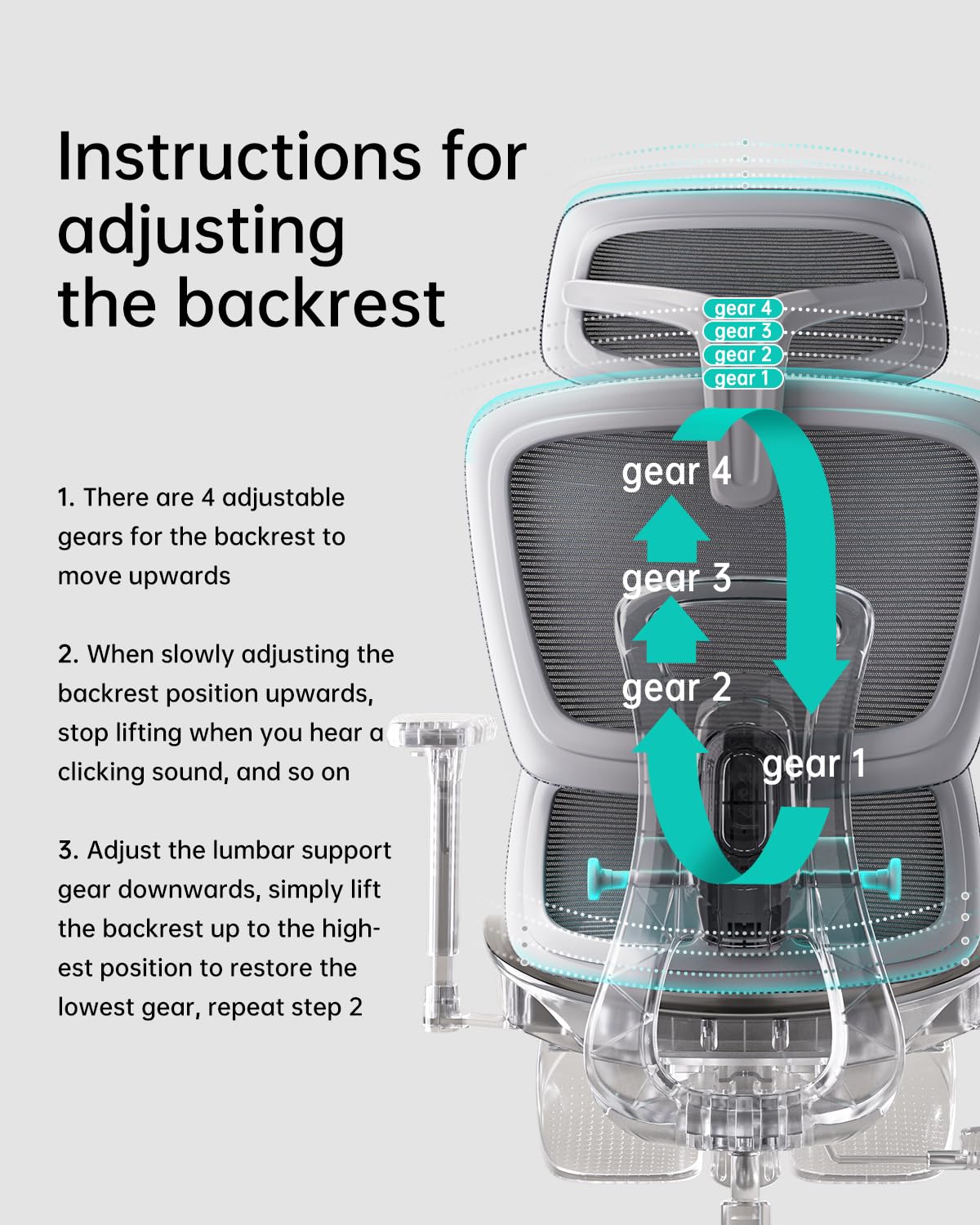 Instructions for adjusting the backrest

1. There are 4 adjustable gears for the backrest to move upwards

2. When slowly adjusting the backrest position upwards, stop lifting when you hear a clicking sound, and so on

3. Adjust the lumbar support gear downwards, simply lift the backrest up to the highest position to restore the lowest gear, repeat step 2

gear 4
gear 3
gear 2
gear 1

gear 4
gear 3
gear 2
gear 1