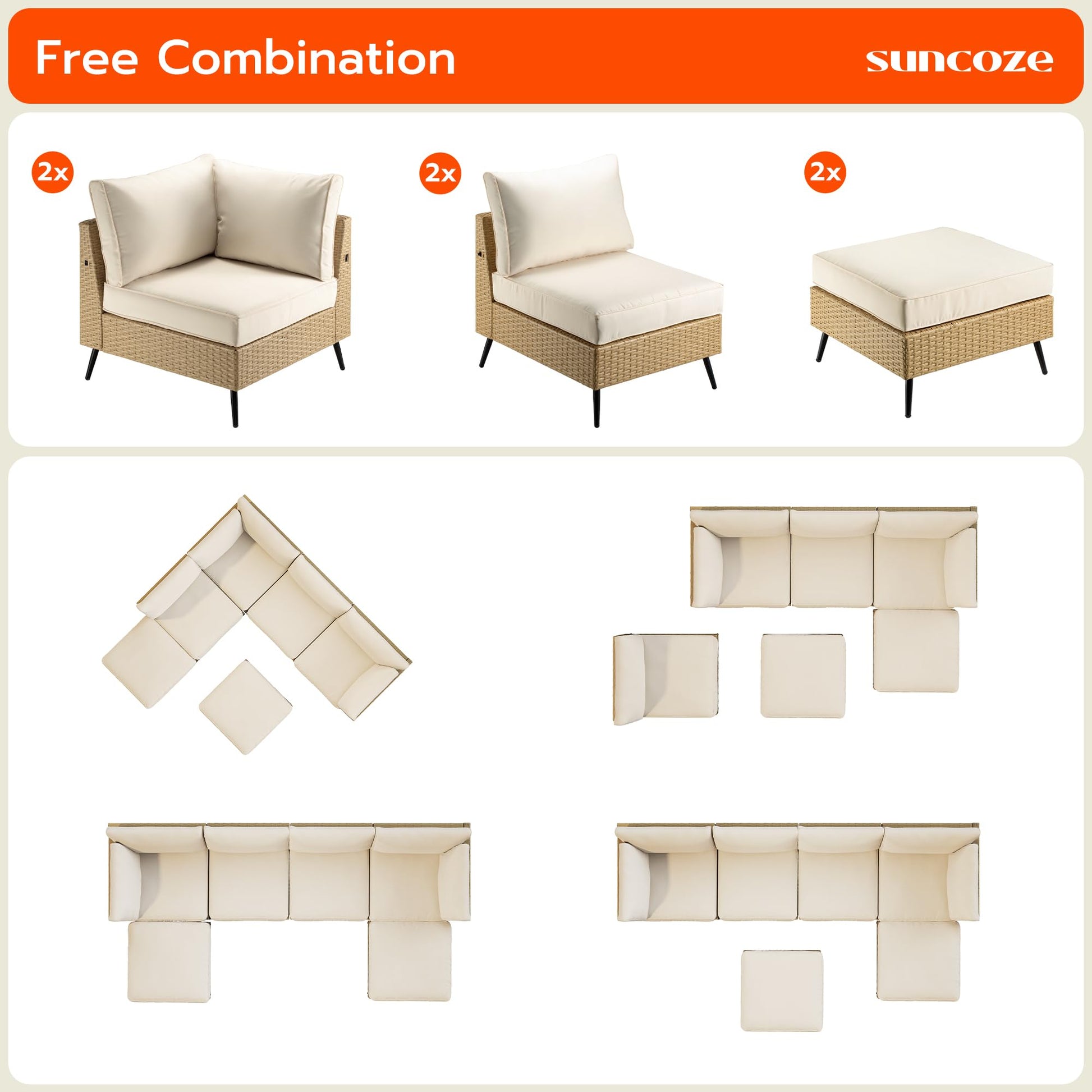 Free Combination

suncoze

2x

2x

2x