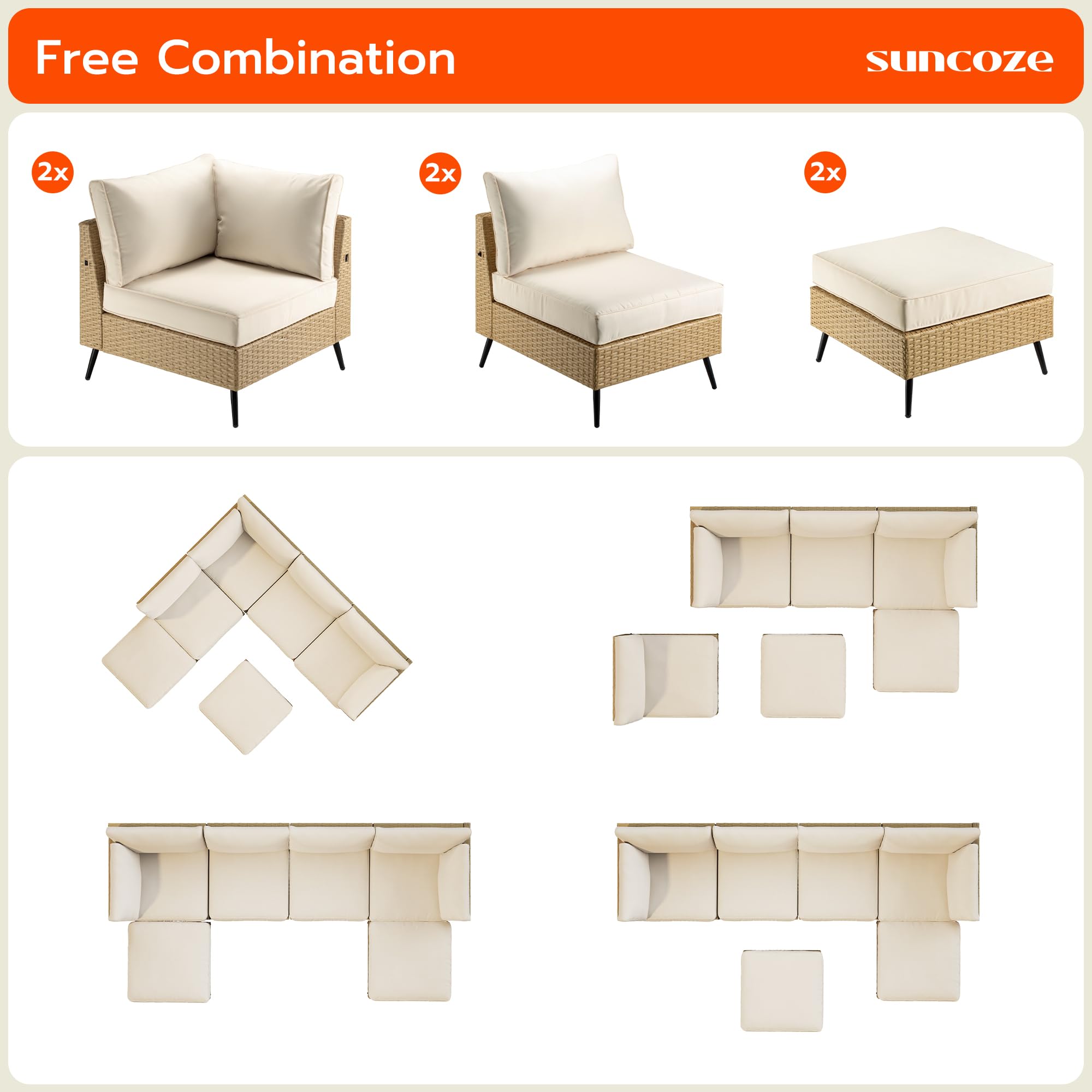 Free Combination

suncoze

2x

2x

2x