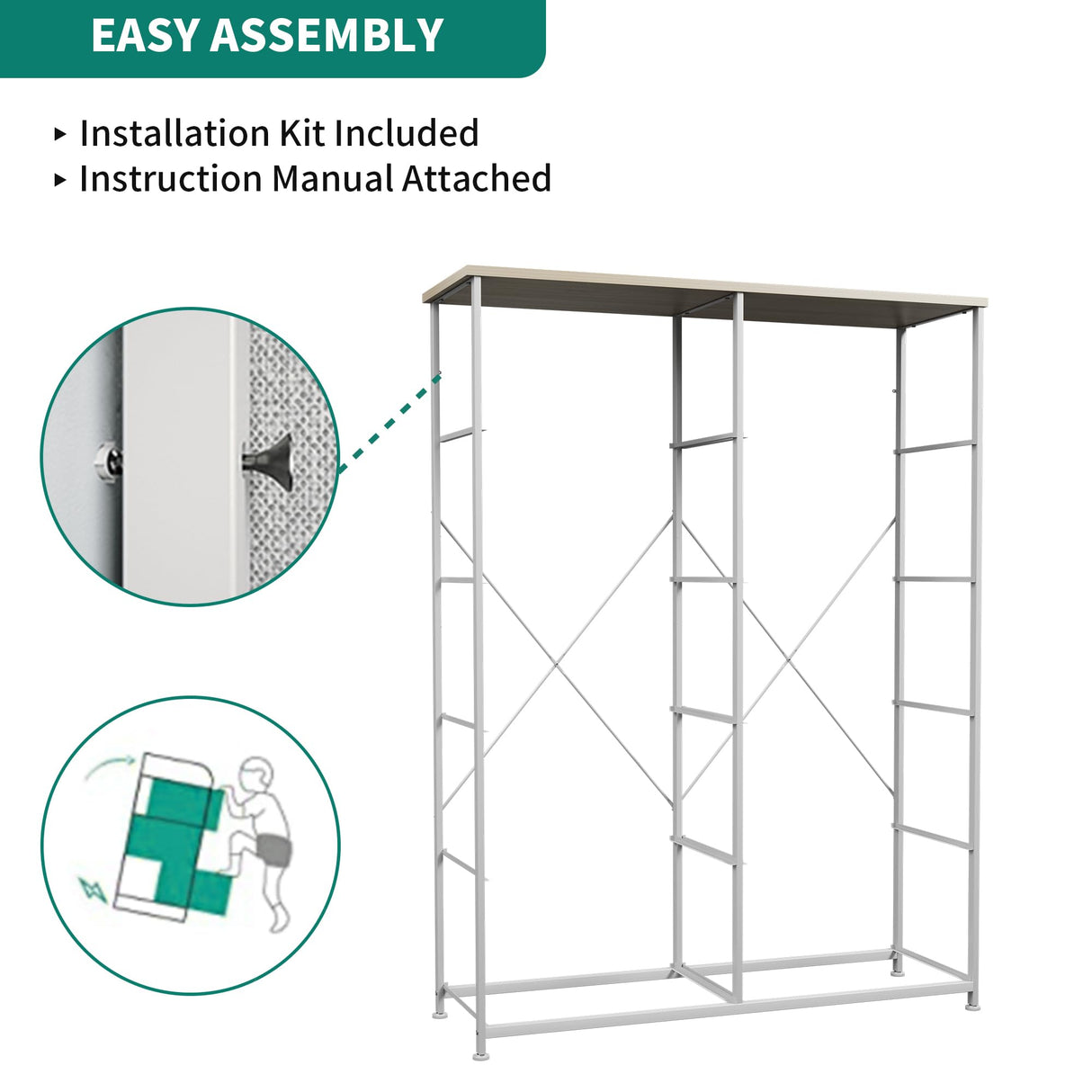 EASY ASSEMBLY

▸ Installation Kit Included
▸ Instruction Manual Attached