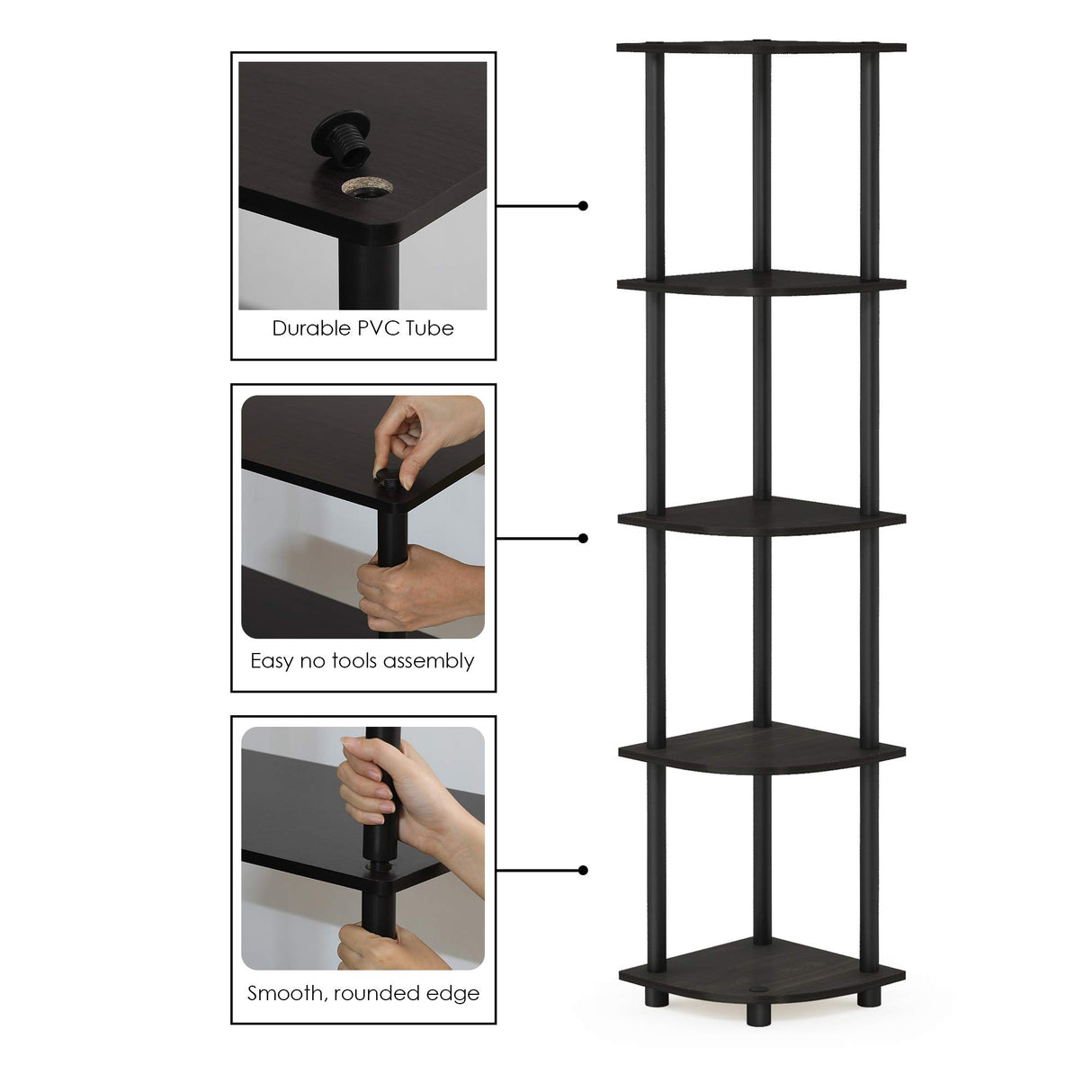 Durable PVC Tube

Easy no tools assembly

Smooth, rounded edge