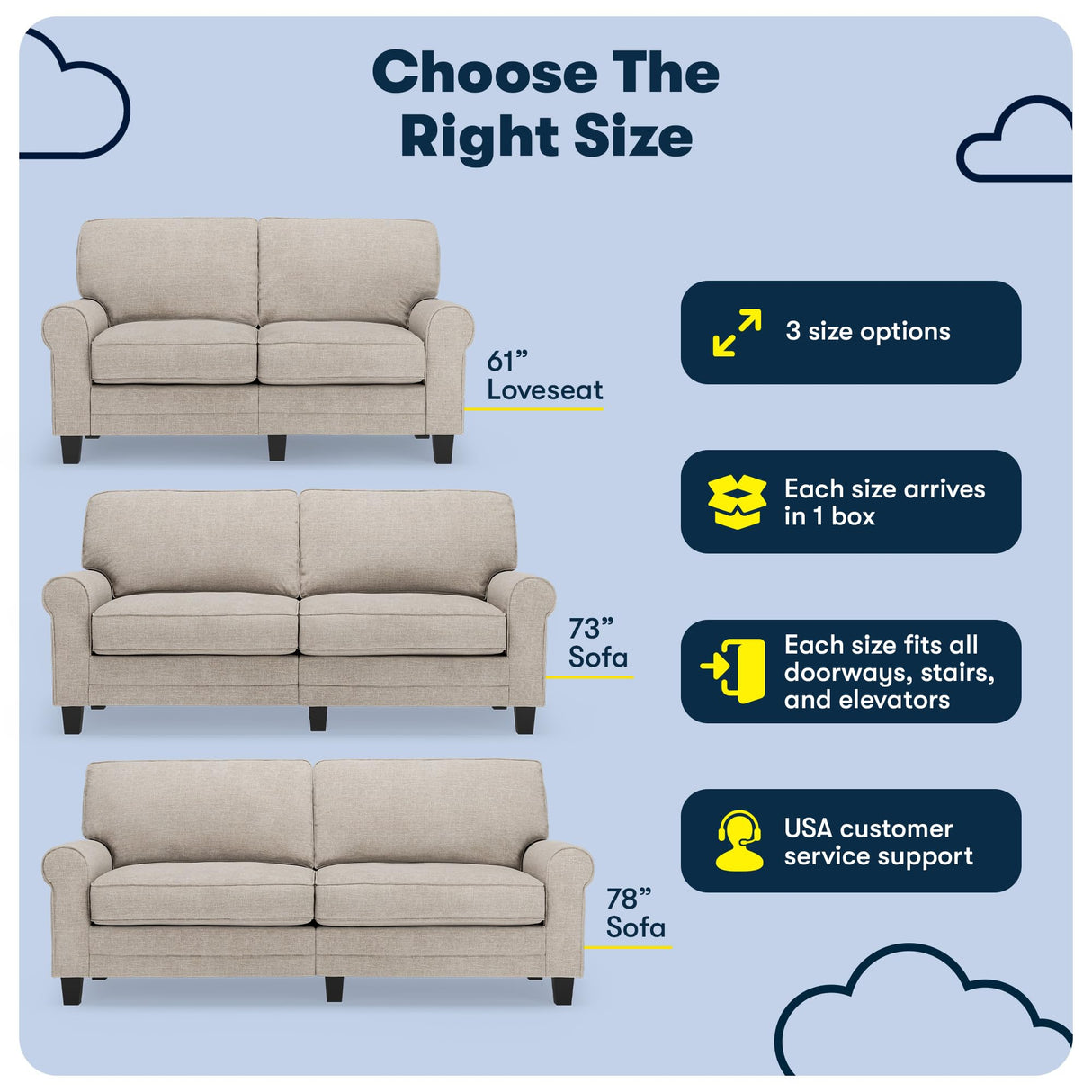 Choose The Right Size

61”
Loveseat

73”
Sofa

78”
Sofa

3 size options

Each size arrives in 1 box

Each size fits all doorways, stairs, and elevators

USA customer service support