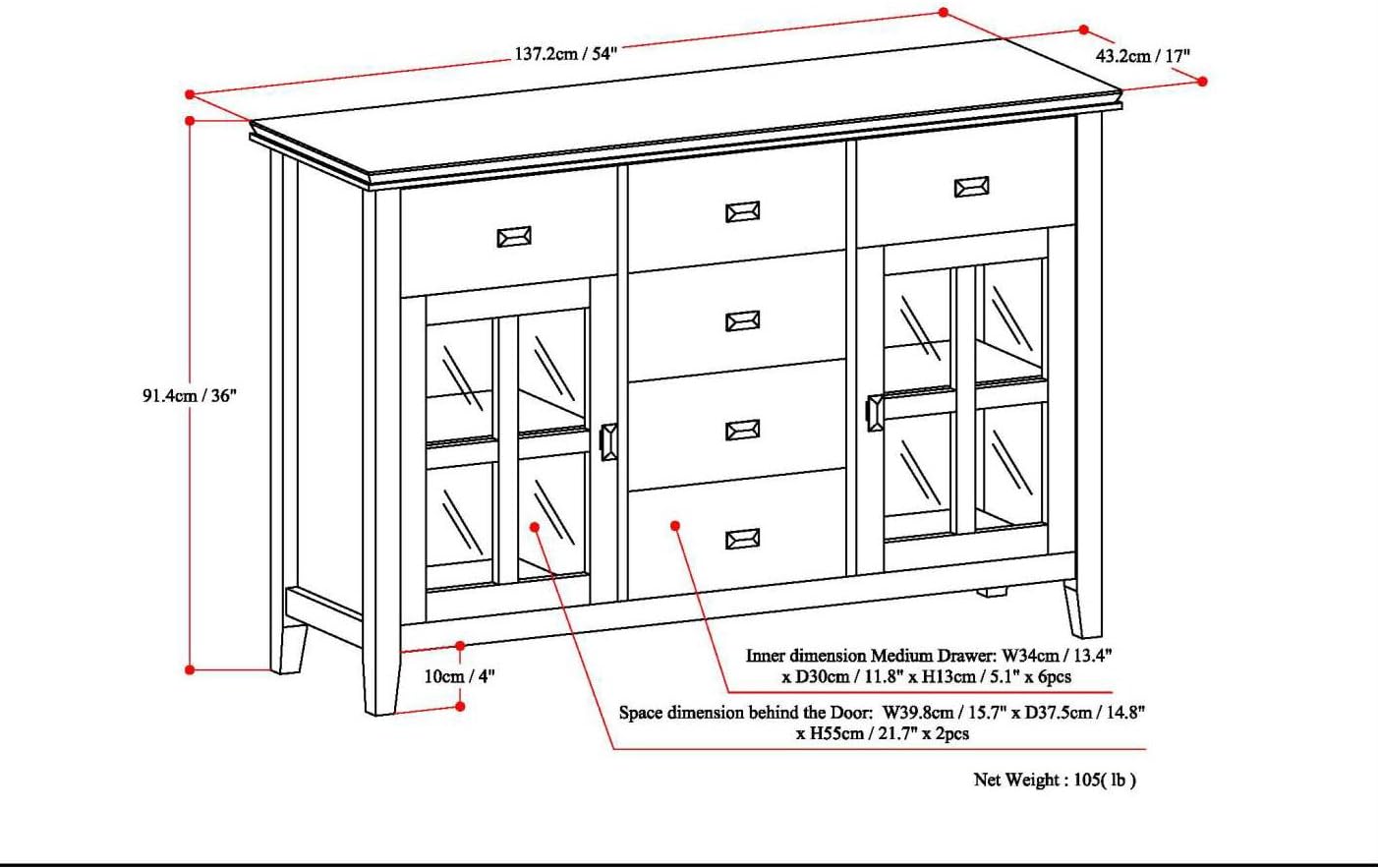 137.2cm / 54"

43.2cm / 17"

91.4cm / 36"

10cm / 4"

Inner dimension Medium Drawer: W34cm / 13.4" x D30cm / 11.8" x H13cm / 5.1" x 6pcs

Space dimension behind the Door: W39.8cm / 15.7" x D37.5cm / 14.8" x H55cm / 21.7" x 2pcs

Net Weight : 105( lb )