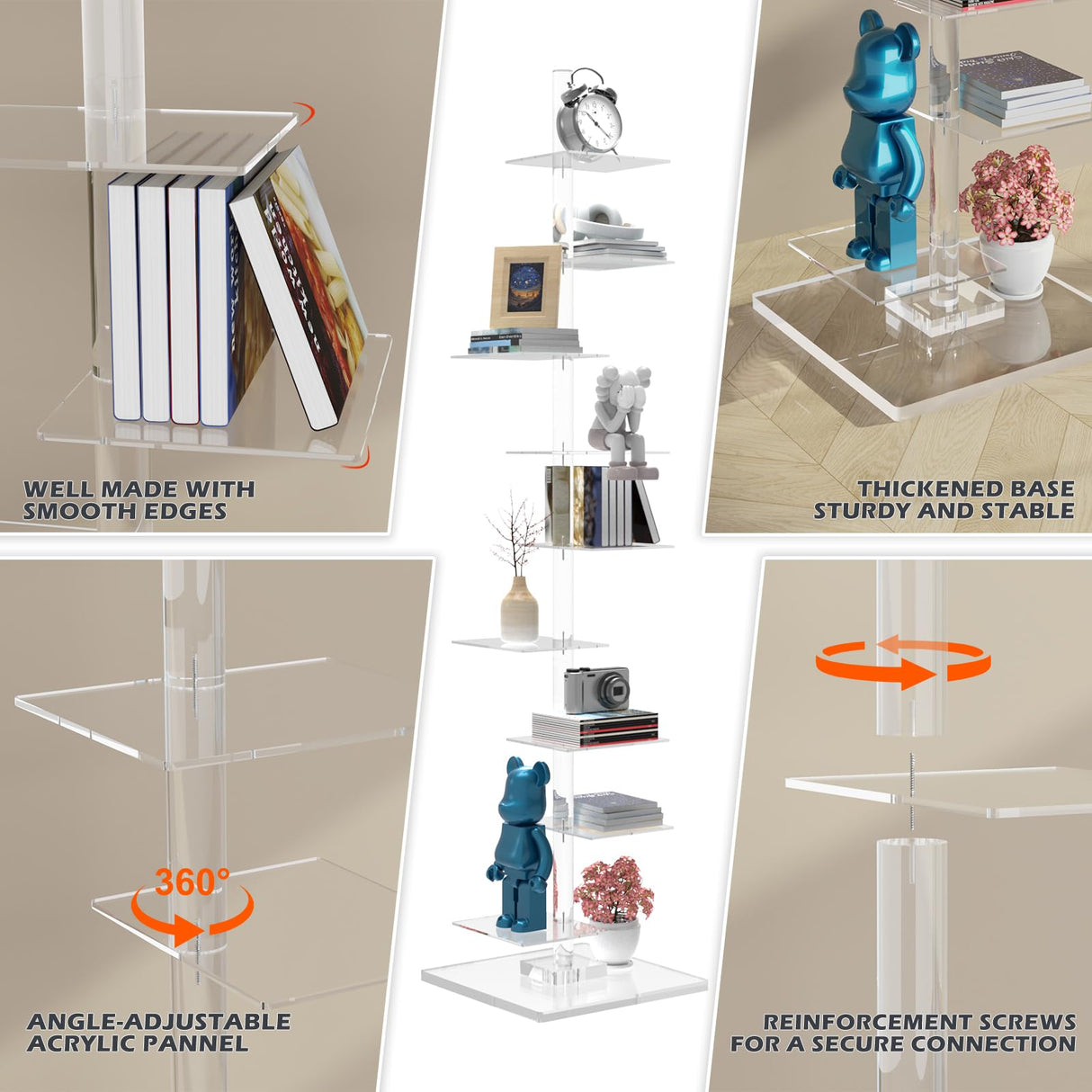 WELL MADE WITH
SMOOTH EDGES

THICKENED BASE
STURDY AND STABLE

360°

ANGLE-ADJUSTABLE
ACRYLIC PANNEL

REINFORCEMENT SCREWS
FOR A SECURE CONNECTION