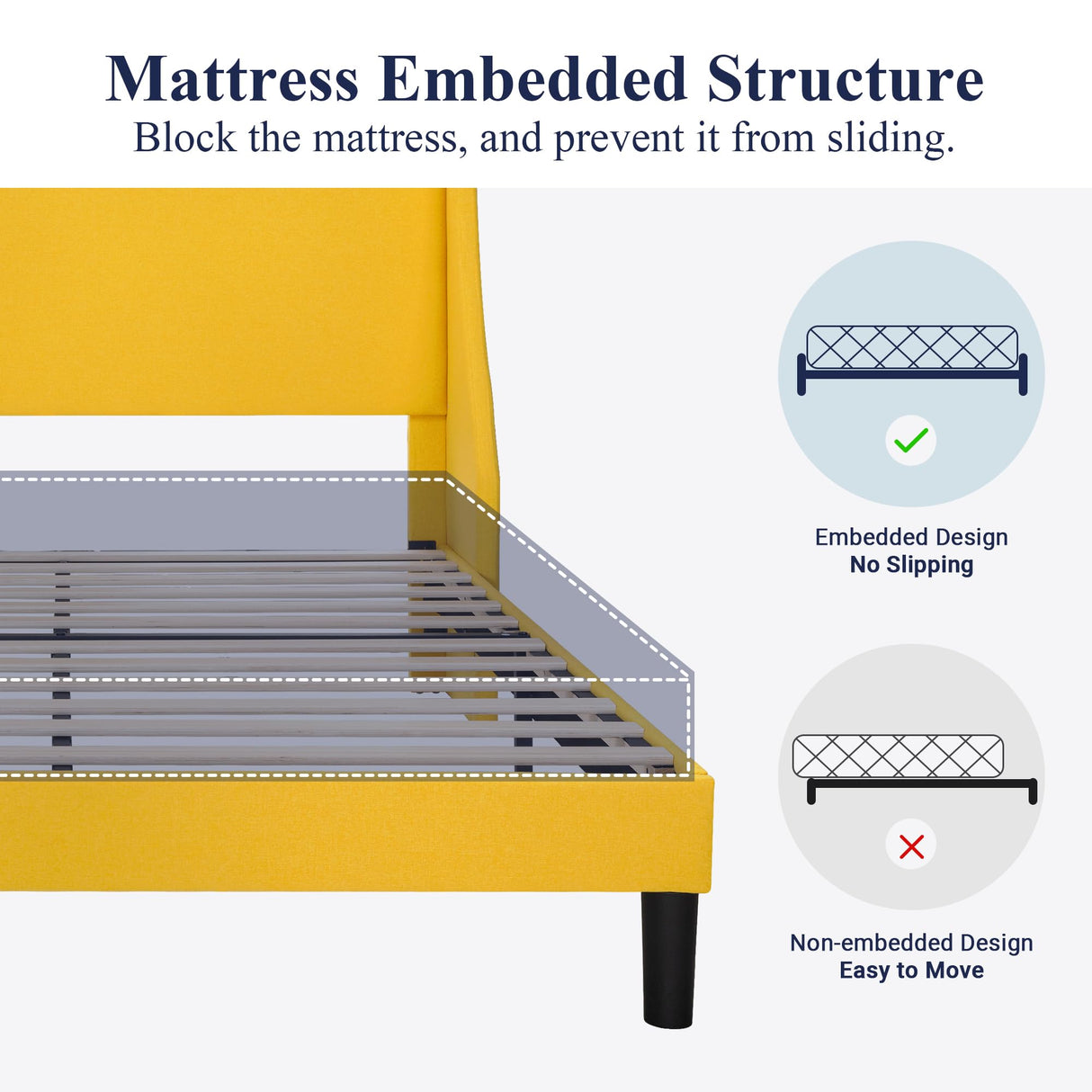 Mattress Embedded Structure
Block the mattress, and prevent it from sliding.

Embedded Design
No Slipping

Non-embedded Design
Easy to Move