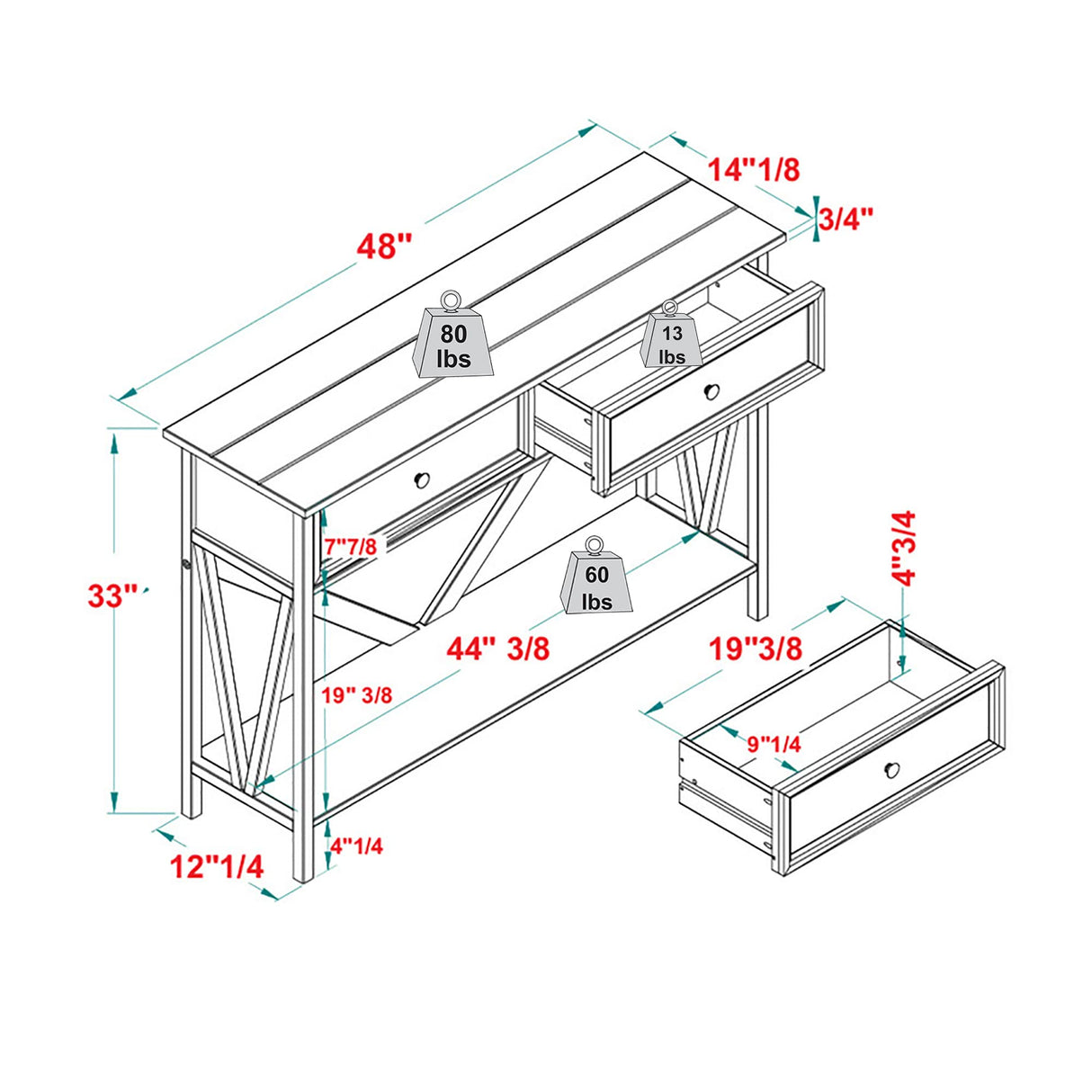 14"1/8

3/4"

48"

80 lbs

13 lbs

33"

7"7/8

60 lbs

4"3/4

44" 3/8

19"3/8

19" 3/8

9"1/4

4"1/4

12"1/4