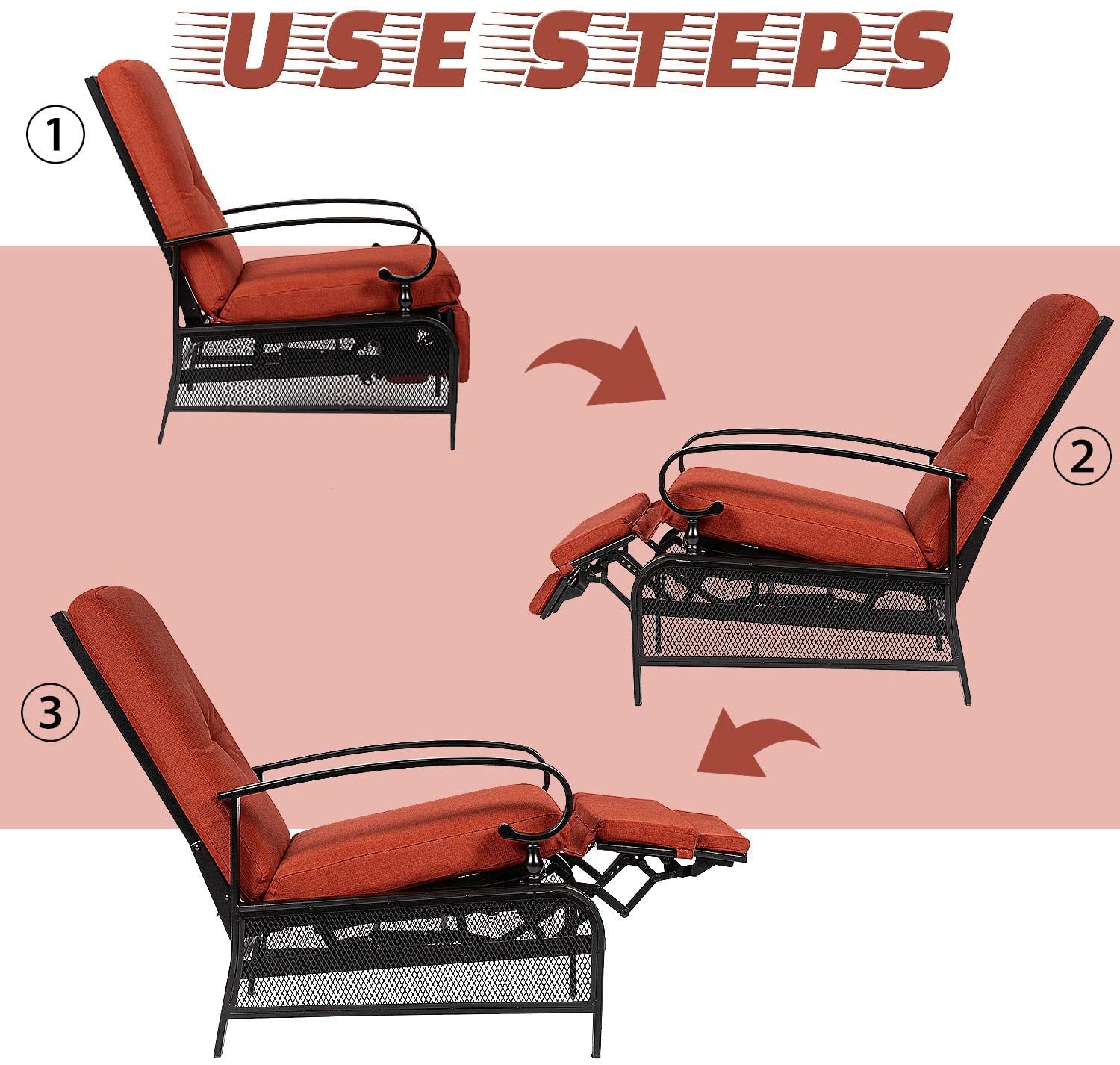 USE STEPS

①

②

③