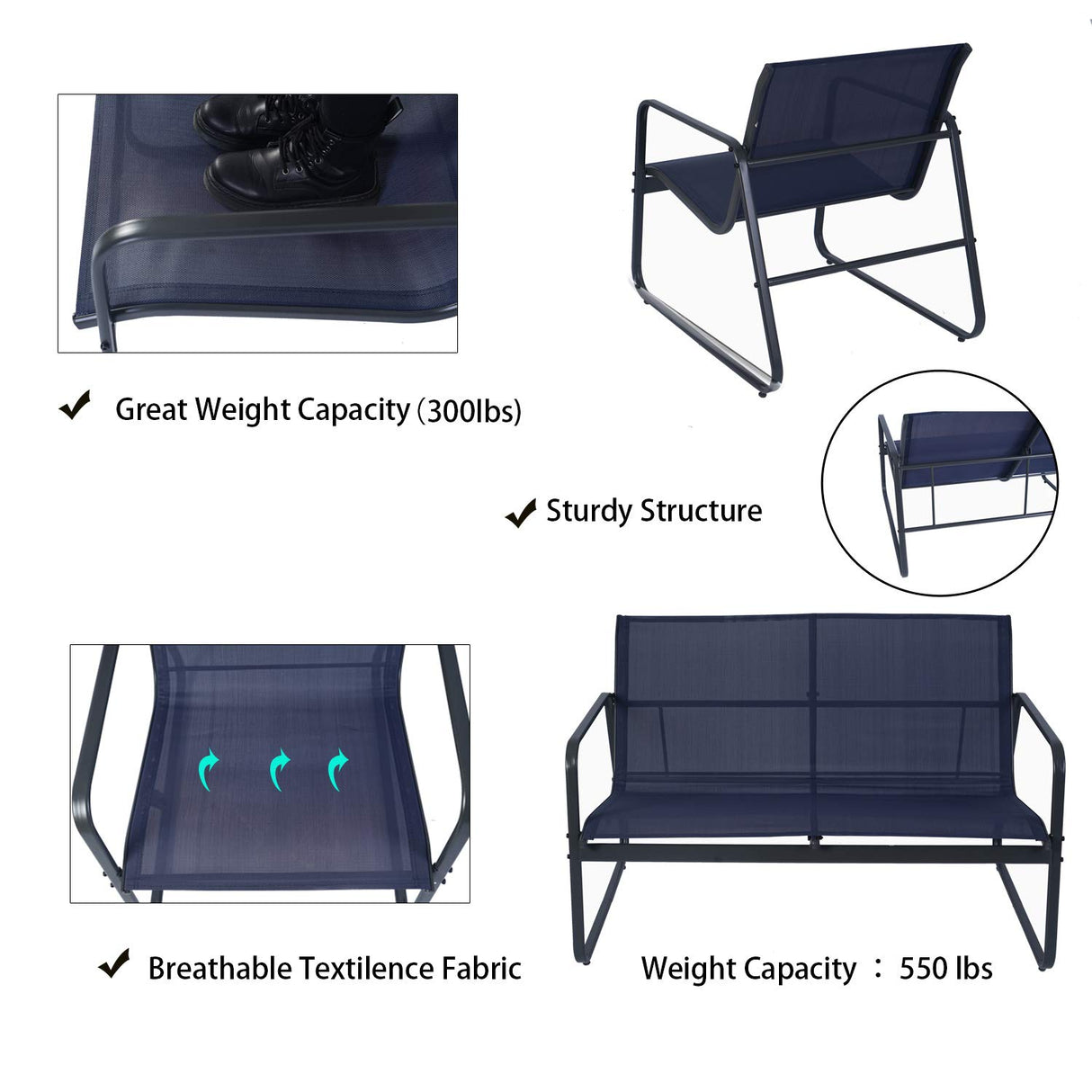 ✔ Great Weight Capacity (300lbs)

✔ Sturdy Structure

✔ Breathable Textilence Fabric

Weight Capacity : 550 lbs