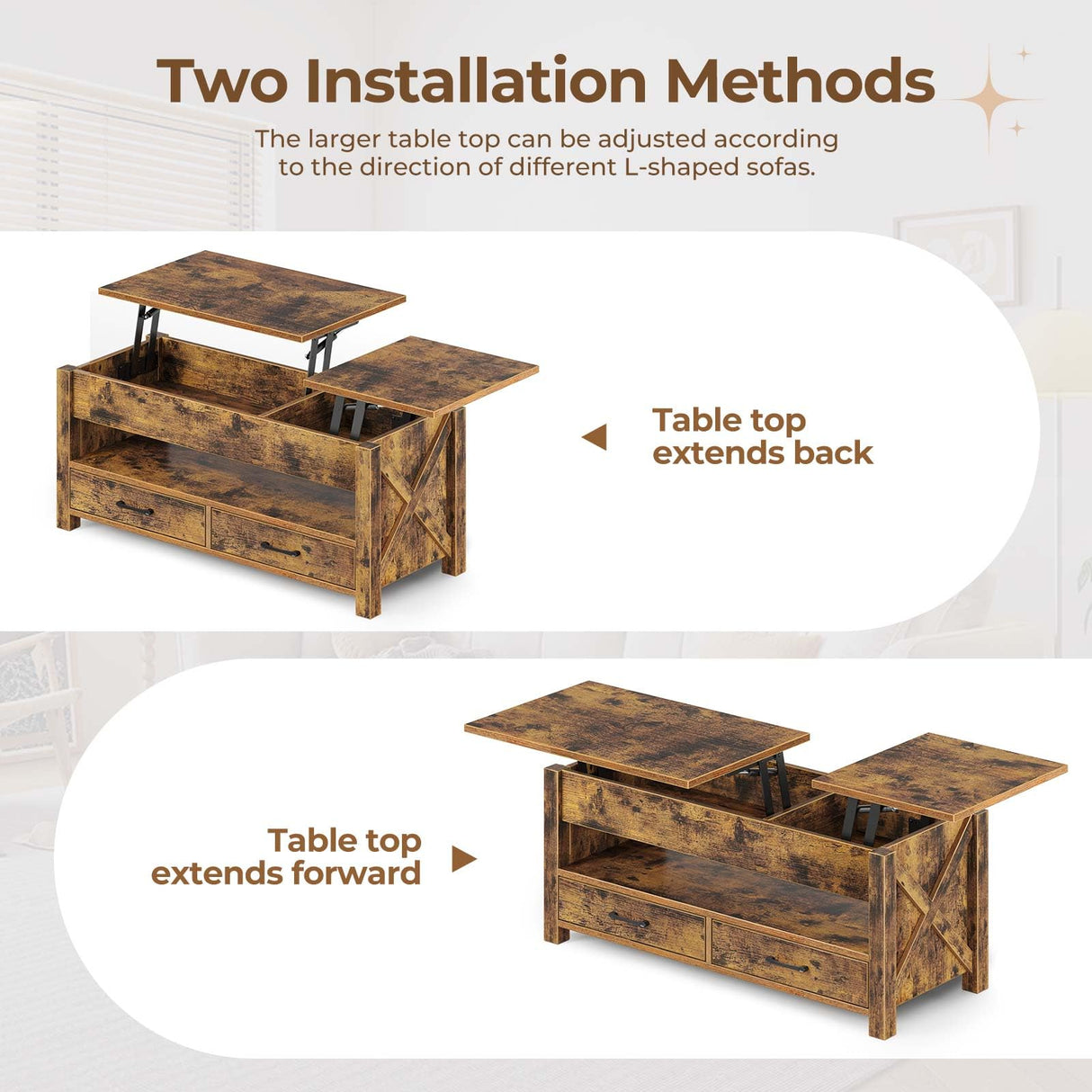 Two Installation Methods

The larger table top can be adjusted according to the direction of different L-shaped sofas.

Table top extends back

Table top extends forward