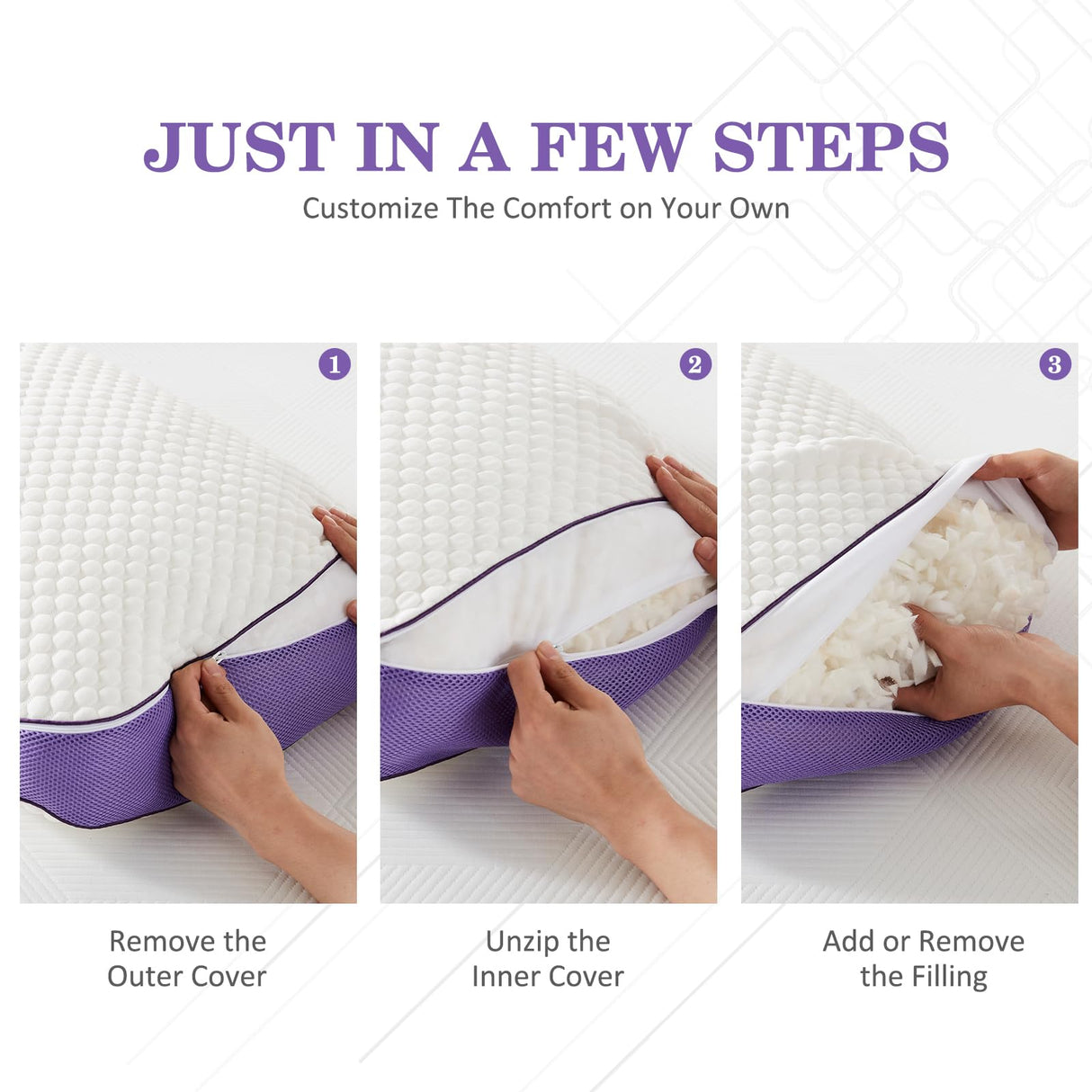 JUST IN A FEW STEPS

Customize The Comfort on Your Own

1

Remove the Outer Cover

2

Unzip the Inner Cover

3

Add or Remove the Filling