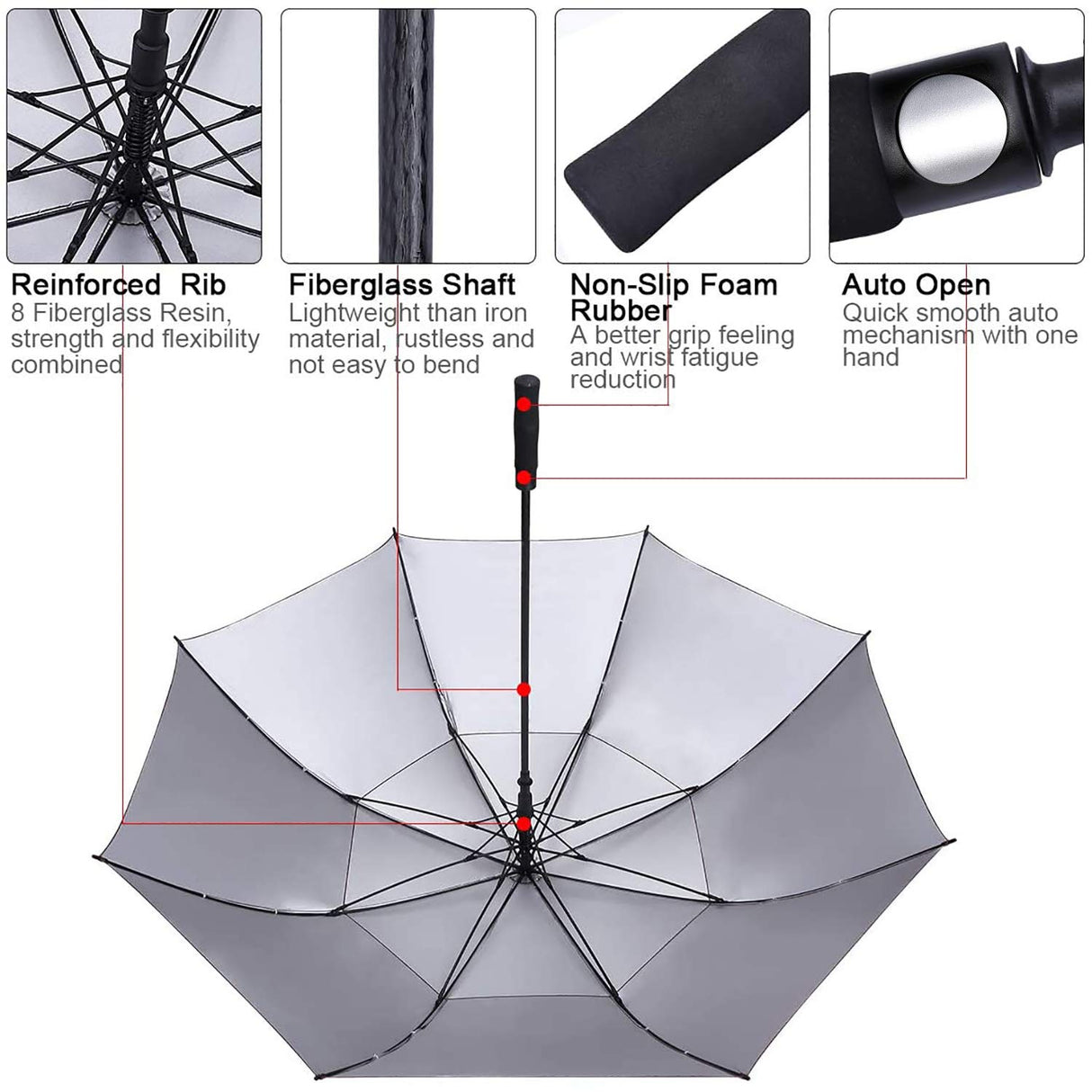 Reinforced Rib
8 Fiberglass Resin, strength and flexibility combined

Fiberglass Shaft
Lightweight than iron material, rustless and not easy to bend

Non-Slip Foam Rubber
A better grip feeling and wrist fatigue reduction

Auto Open
Quick smooth auto mechanism with one hand