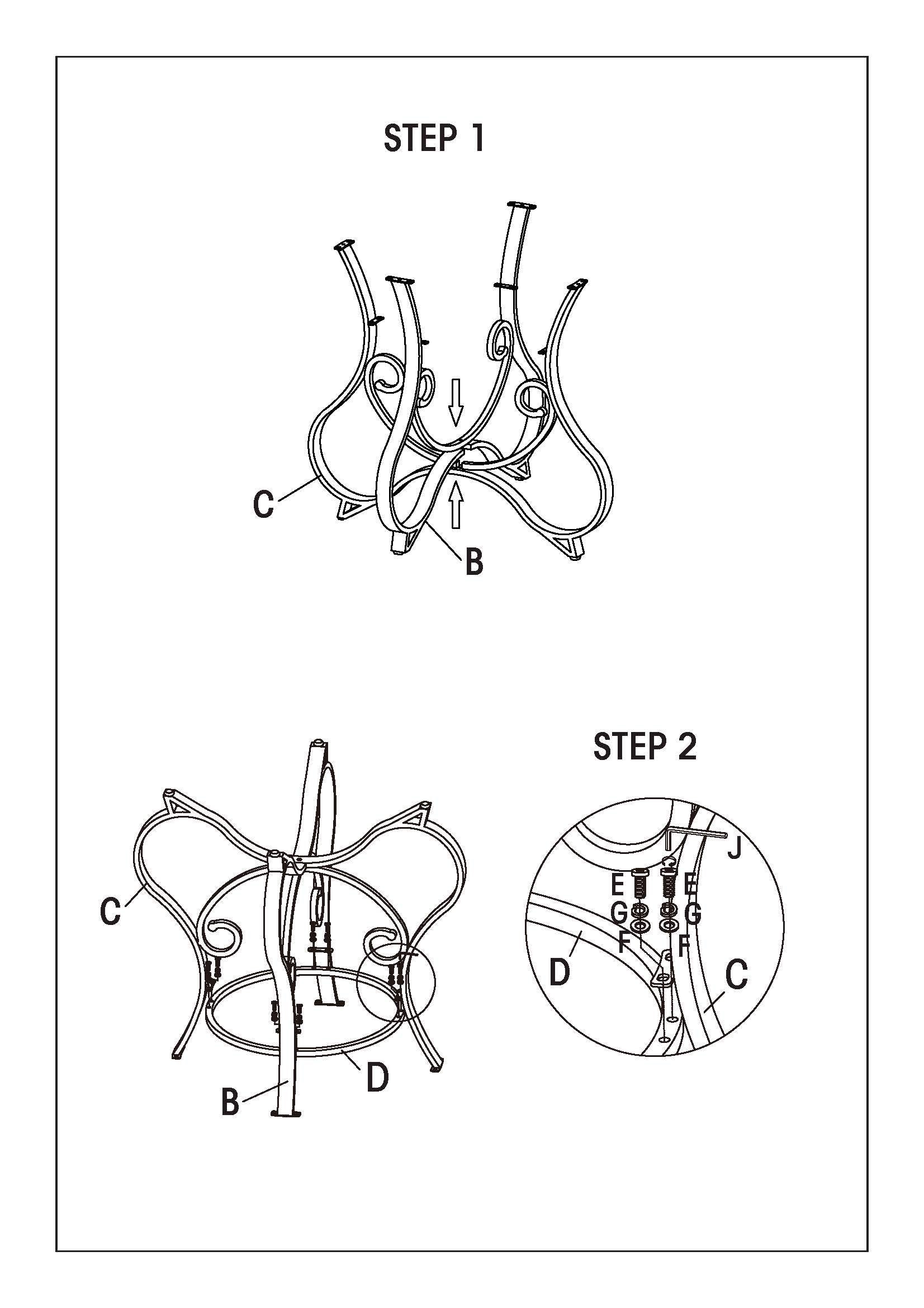 STEP 1

C

B

C

B

D

STEP 2

J

E E

G G

F F

D

C