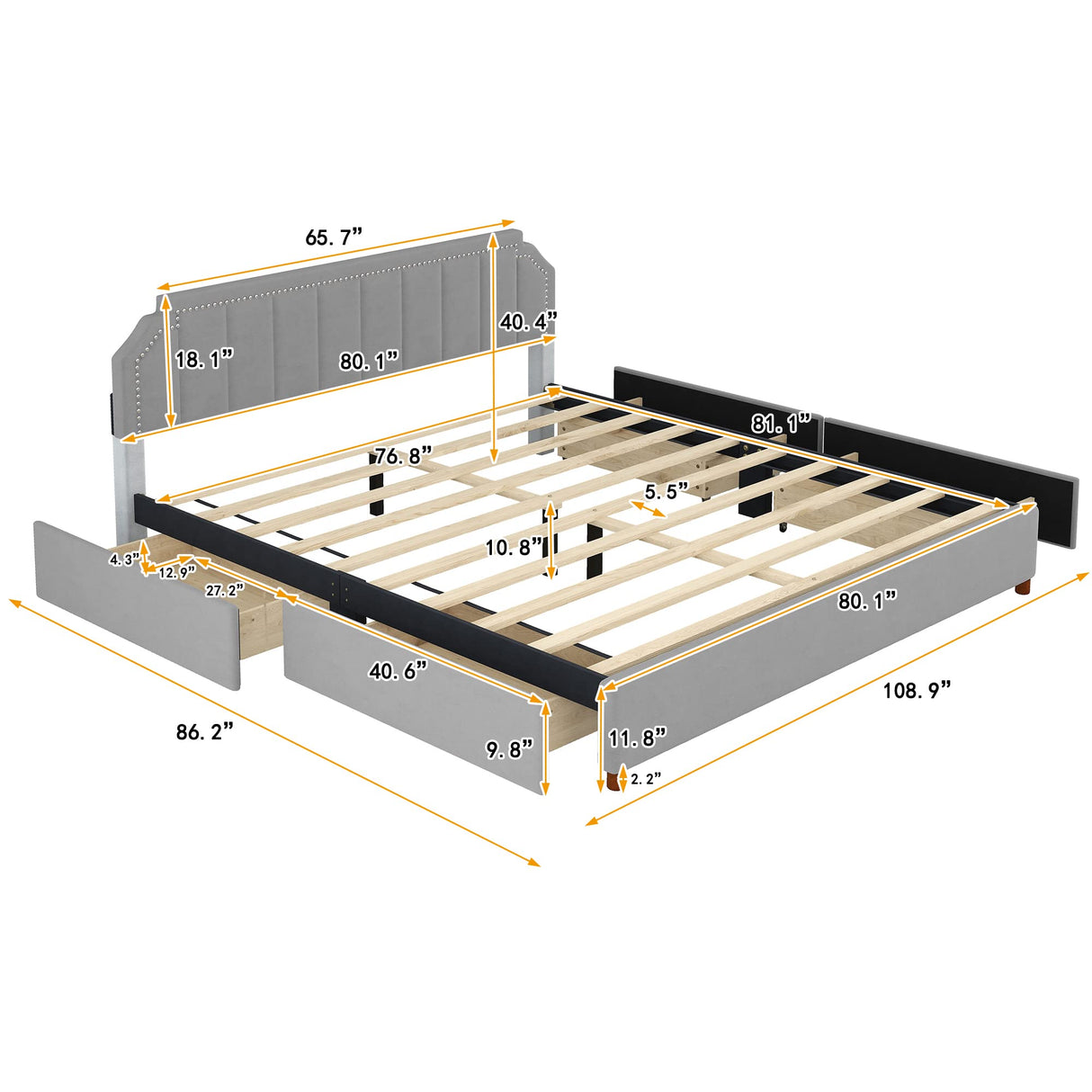 65. 7”
40. 4”
18. 1”
80. 1”
81. 1”
76. 8”
5. 5”
10. 8”
4. 3”
12. 9”
27. 2”
80. 1”
40. 6”
108. 9”
86. 2”
9. 8”
11. 8”
2. 2”