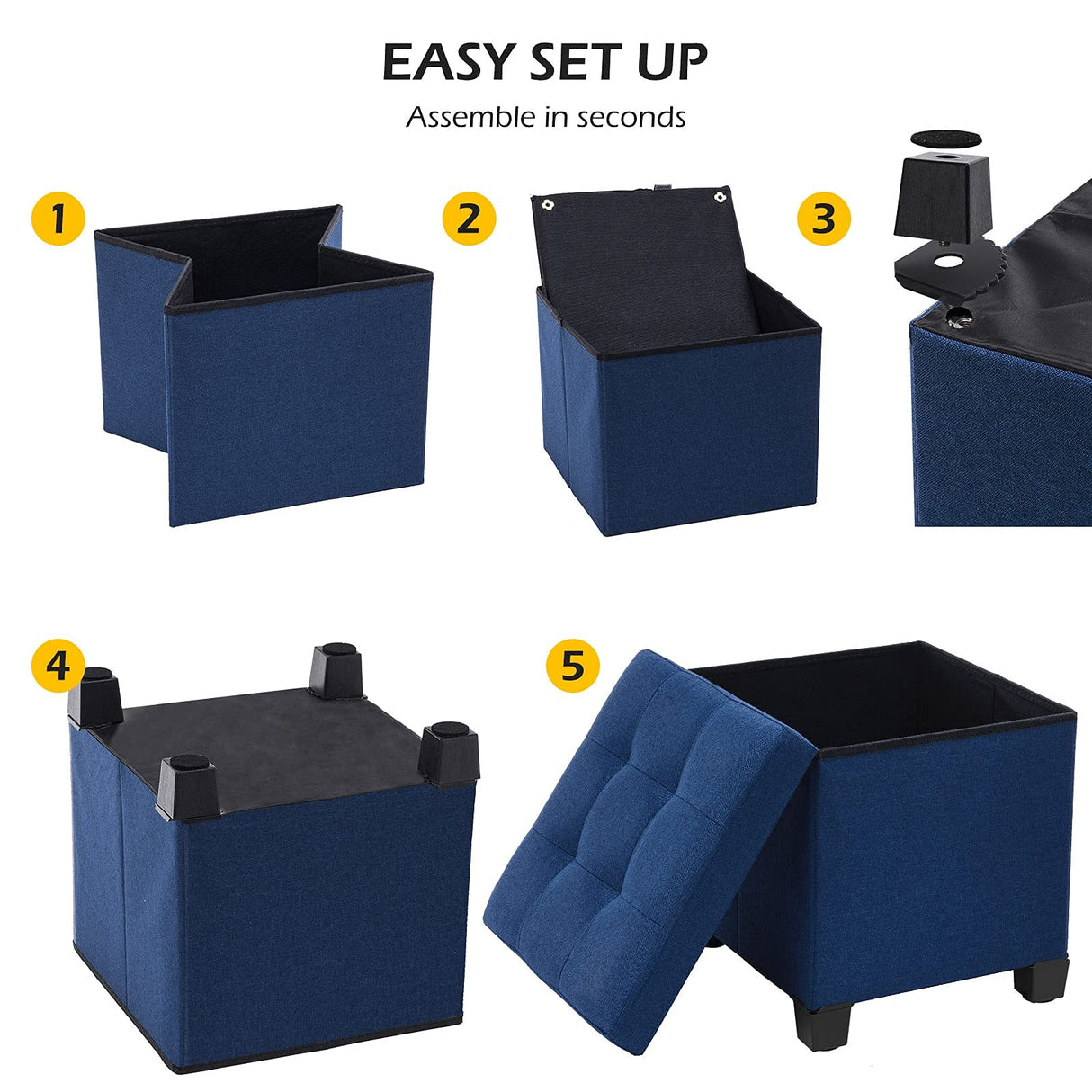 EASY SET UP
Assemble in seconds

1

2

3

4

5