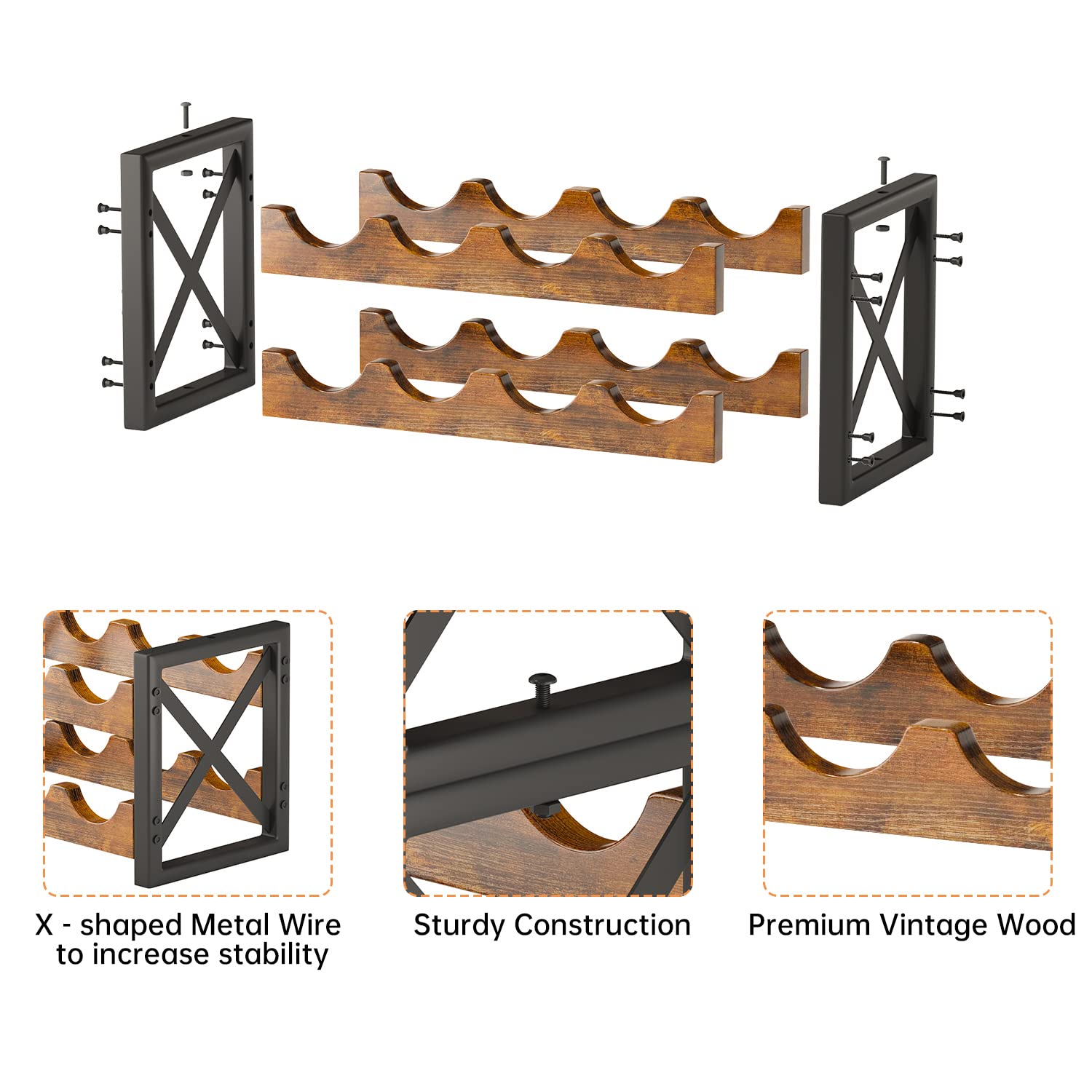 X - shaped Metal Wire to increase stability

Sturdy Construction

Premium Vintage Wood