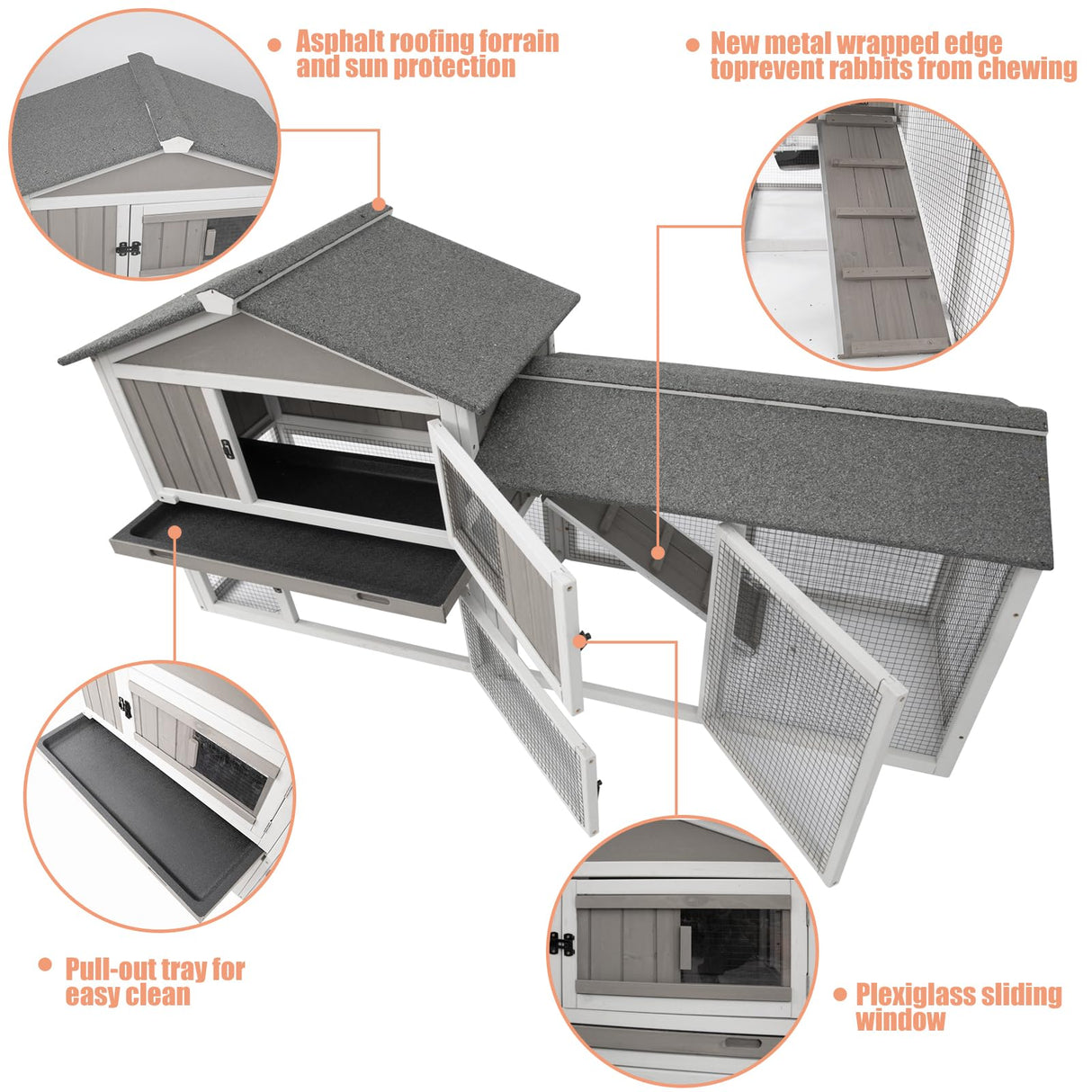 Asphalt roofing forrain and sun protection

New metal wrapped edge toprevent rabbits from chewing

Pull-out tray for easy clean

Plexiglass sliding window