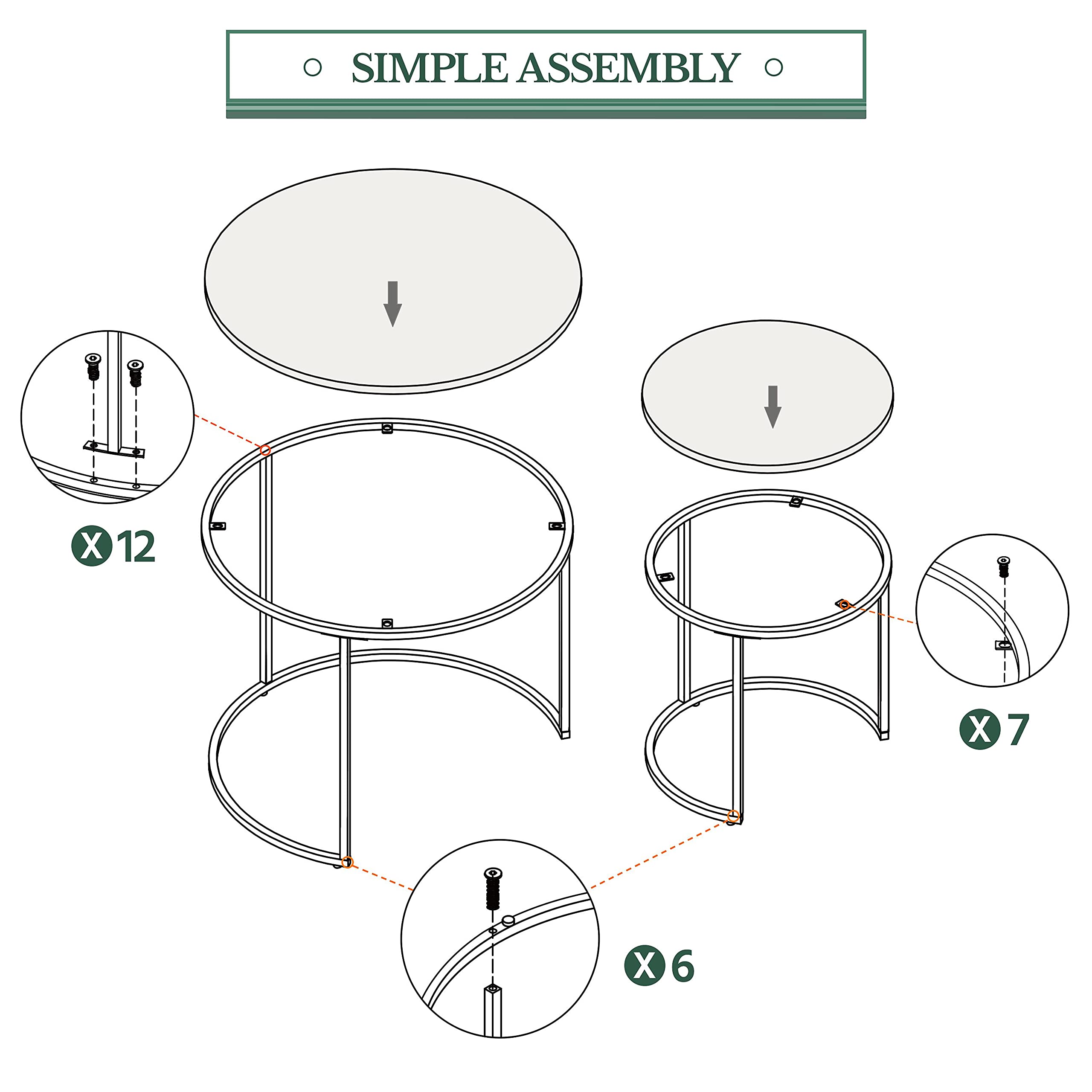 SIMPLE ASSEMBLY

X 12

X 7

X 6