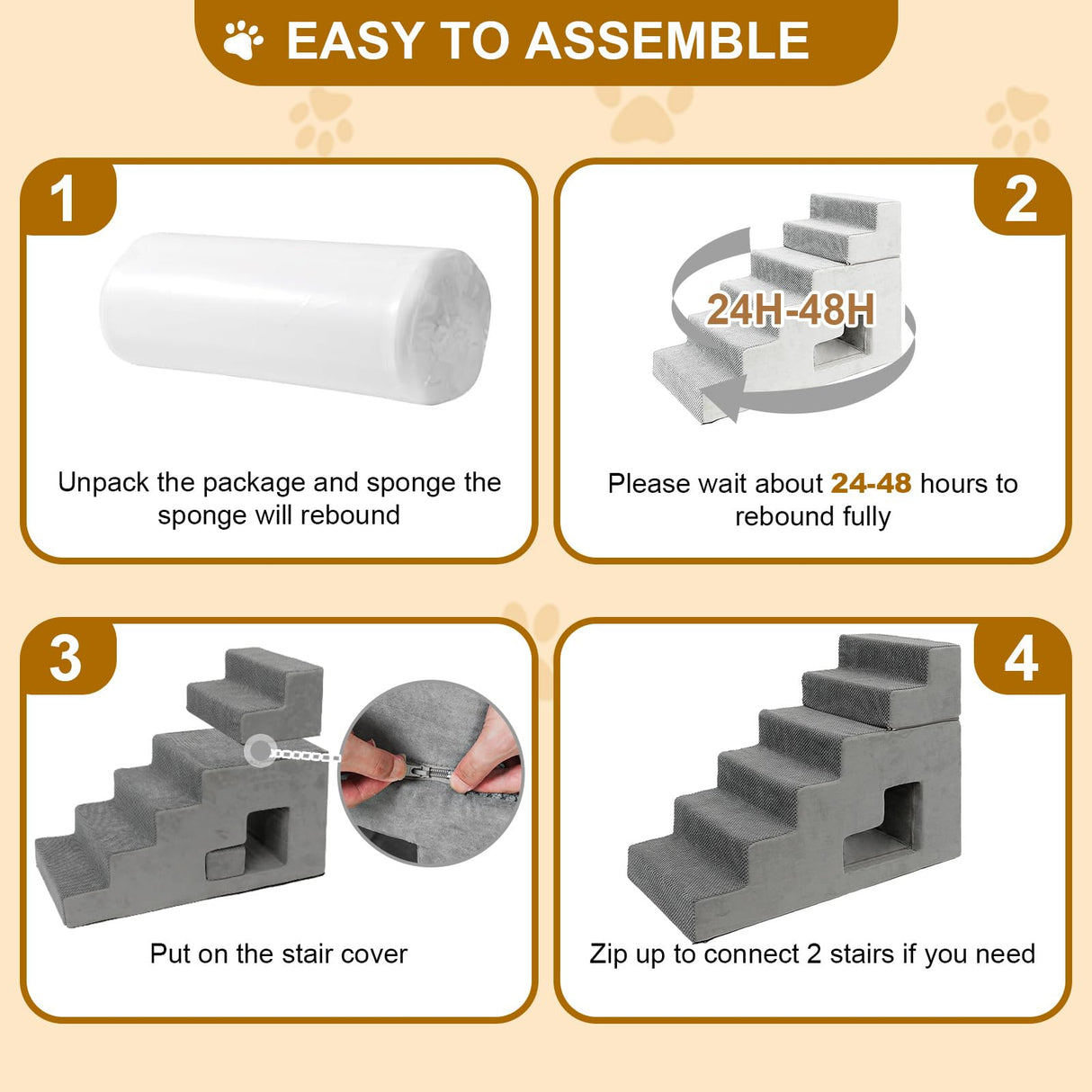 EASY TO ASSEMBLE

1

Unpack the package and sponge the sponge will rebound

2

24H-48H

Please wait about 24-48 hours to rebound fully

3

Put on the stair cover

4

Zip up to connect 2 stairs if you need