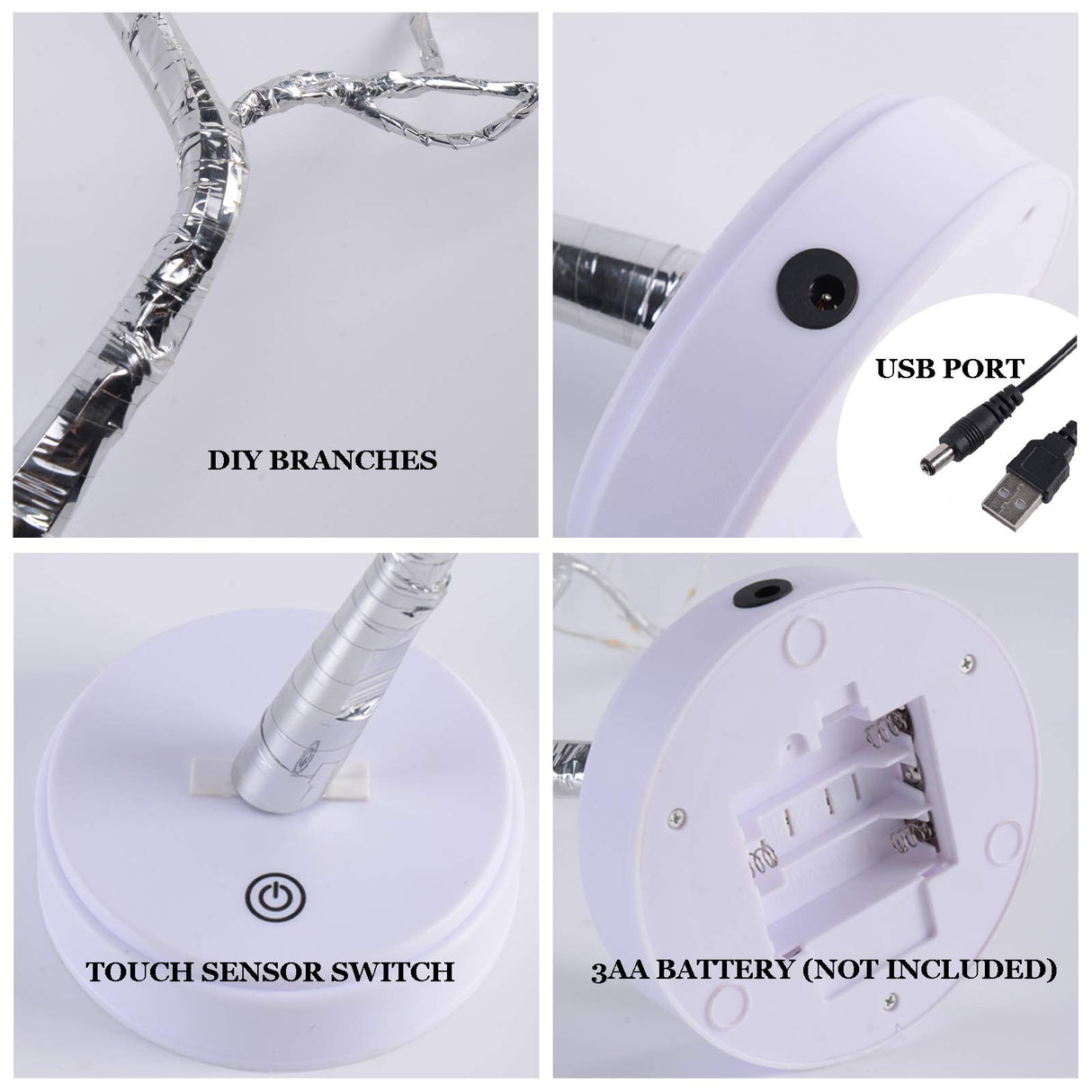 DIY BRANCHES

USB PORT

TOUCH SENSOR SWITCH

3AA BATTERY (NOT INCLUDED)