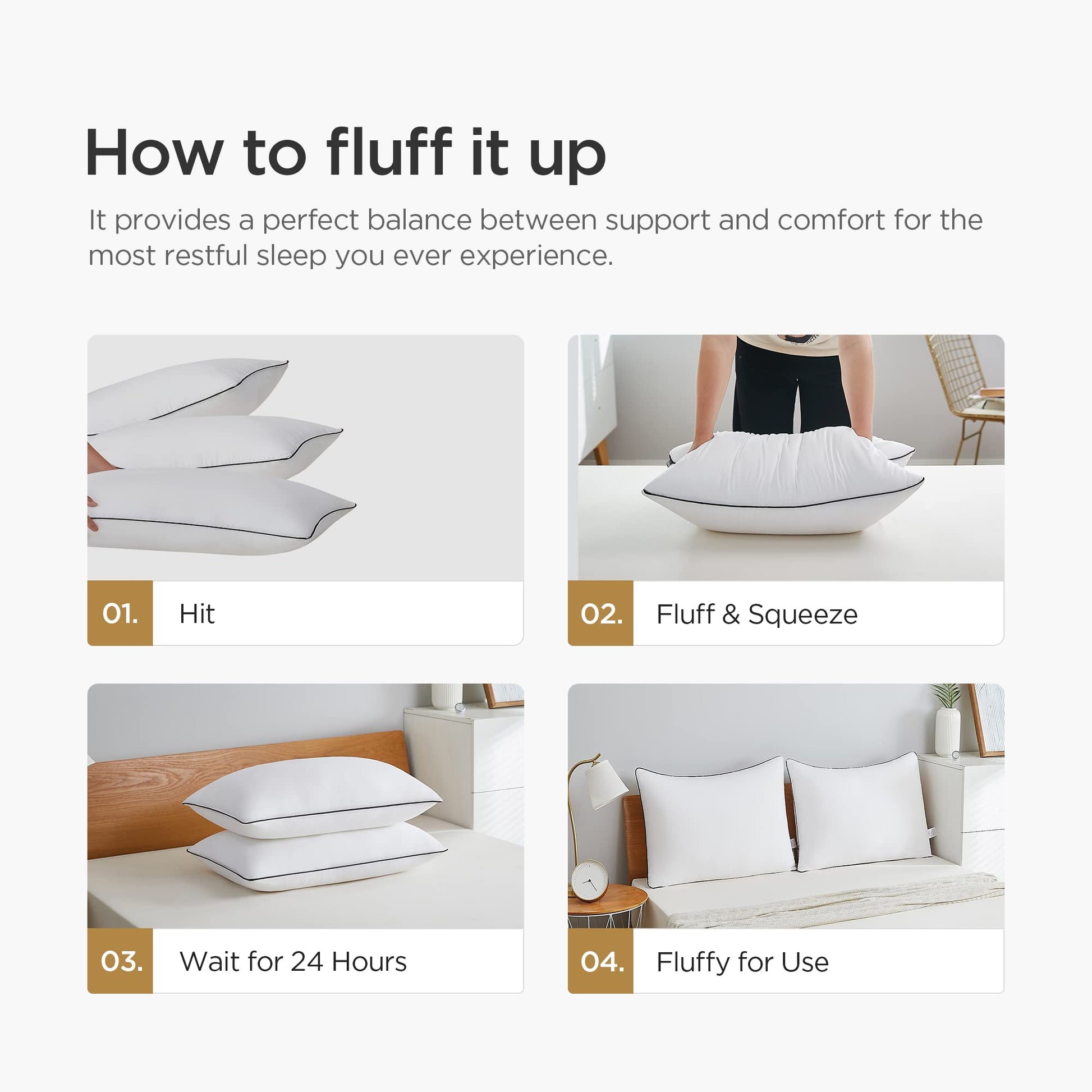 How to fluff it up

It provides a perfect balance between support and comfort for the most restful sleep you ever experience.

01. Hit

02. Fluff & Squeeze

03. Wait for 24 Hours

04. Fluffy for Use