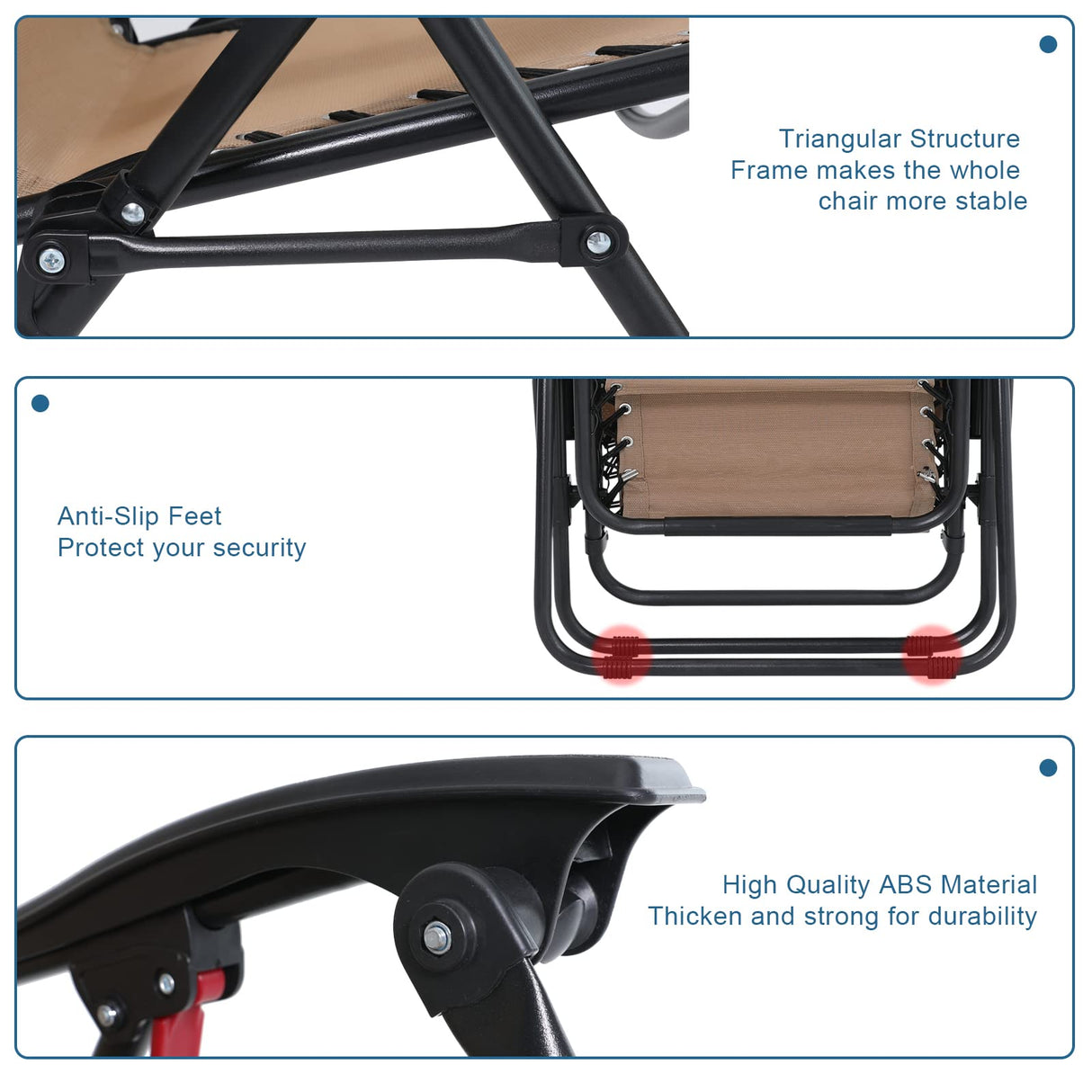 Triangular Structure
Frame makes the whole
chair more stable

Anti-Slip Feet
Protect your security

High Quality ABS Material
Thicken and strong for durability