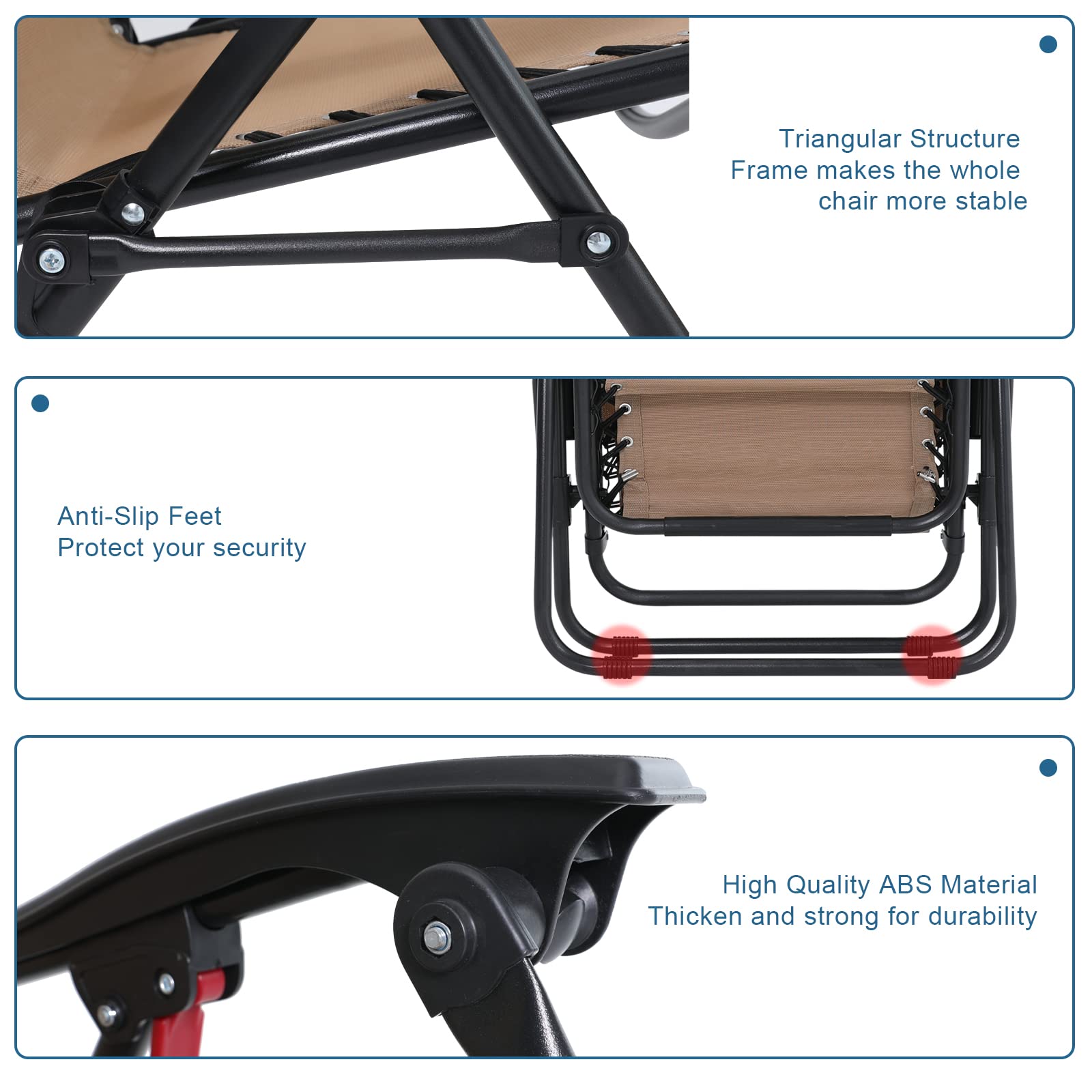 Triangular Structure
Frame makes the whole
chair more stable

Anti-Slip Feet
Protect your security

High Quality ABS Material
Thicken and strong for durability