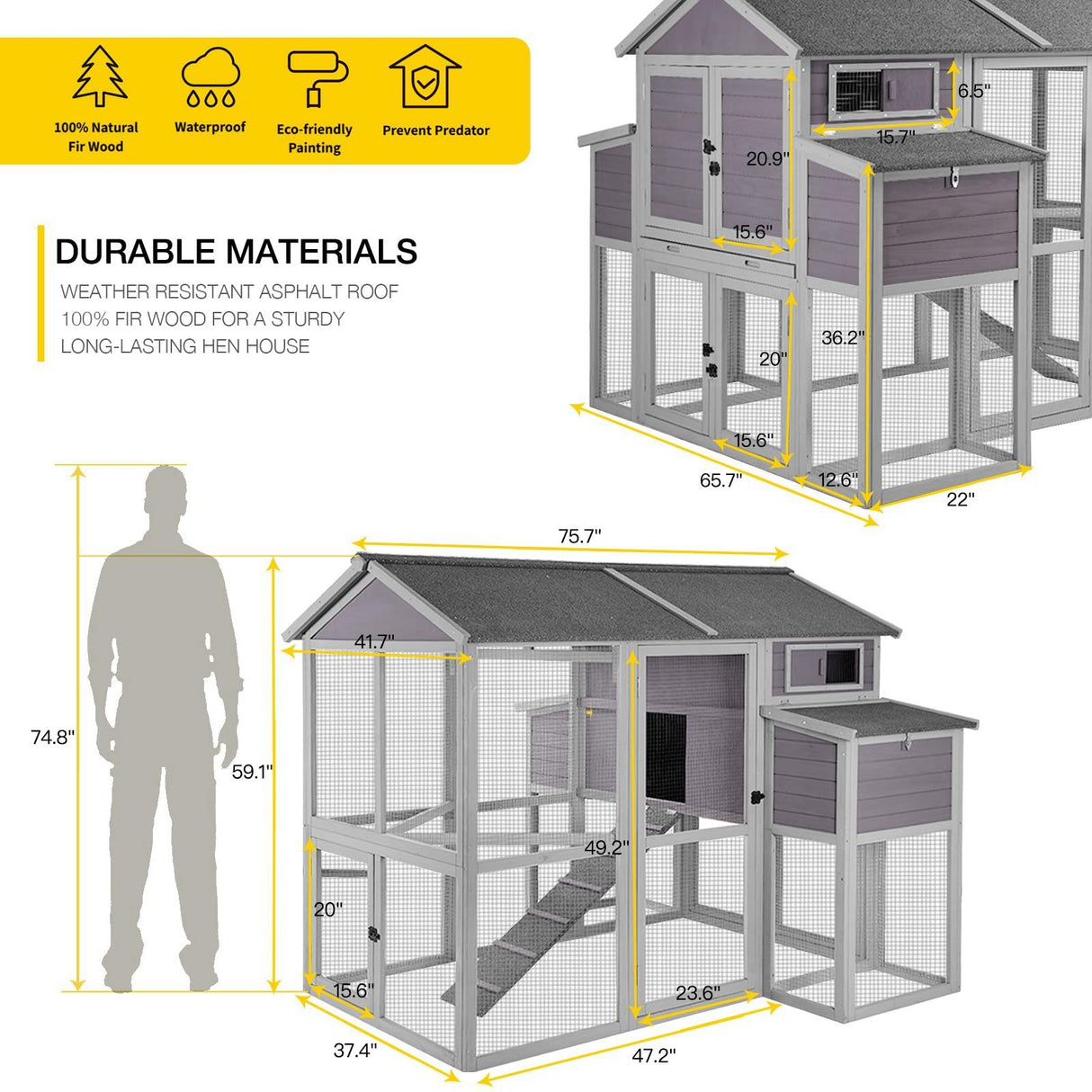 100% Natural Fir Wood

Waterproof

Eco-friendly Painting

Prevent Predator

DURABLE MATERIALS

WEATHER RESISTANT ASPHALT ROOF
100% FIR WOOD FOR A STURDY
LONG-LASTING HEN HOUSE

6.5"

15.7"

20.9"

15.6"

36.2"

20"

15.6"

65.7"

12.6"

22"

75.7"

41.7"

74.8"

59.1"

49.2"

20"

15.6"

23.6"

37.4"

47.2"